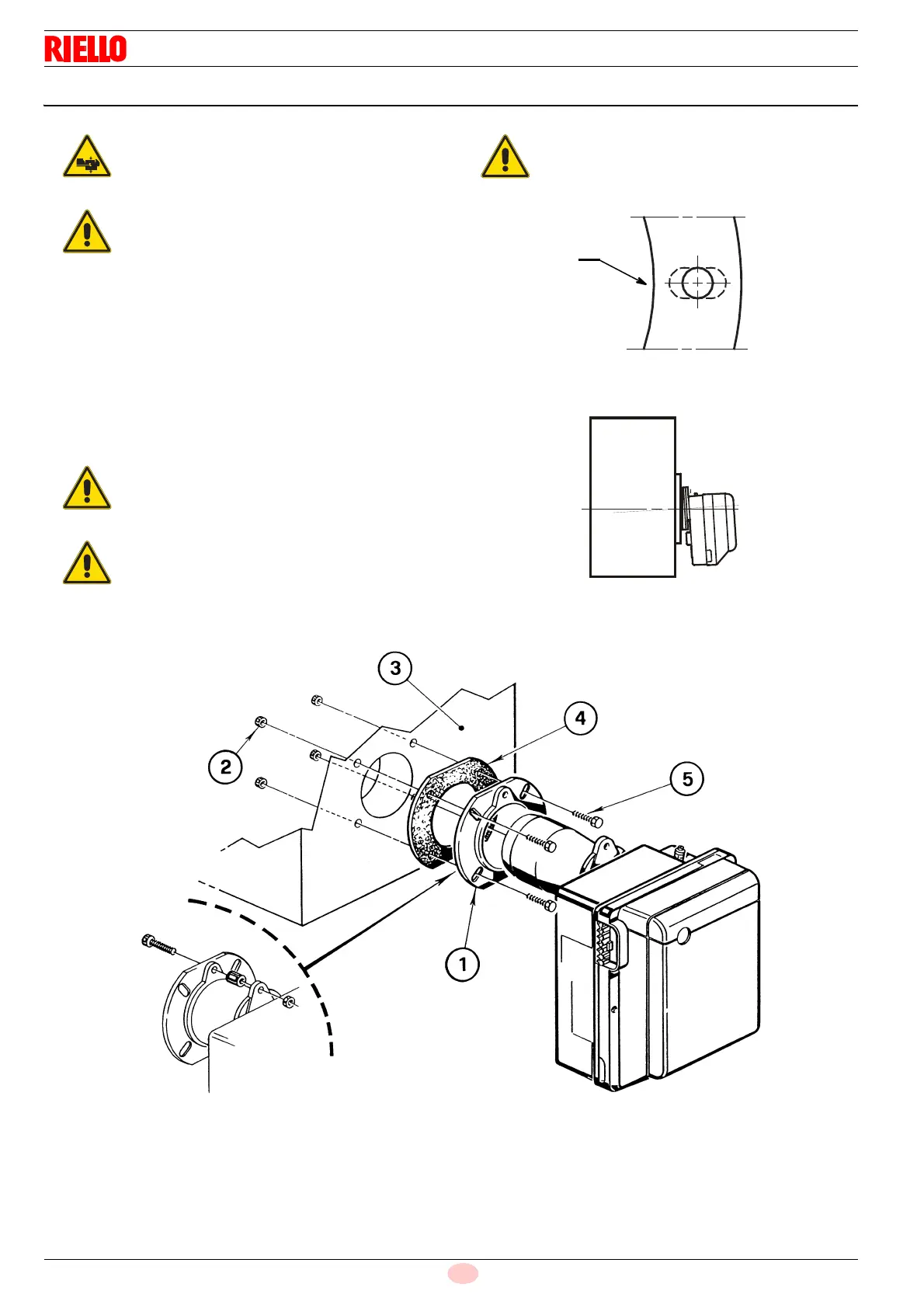 RIELLO

3

4

2

5

1