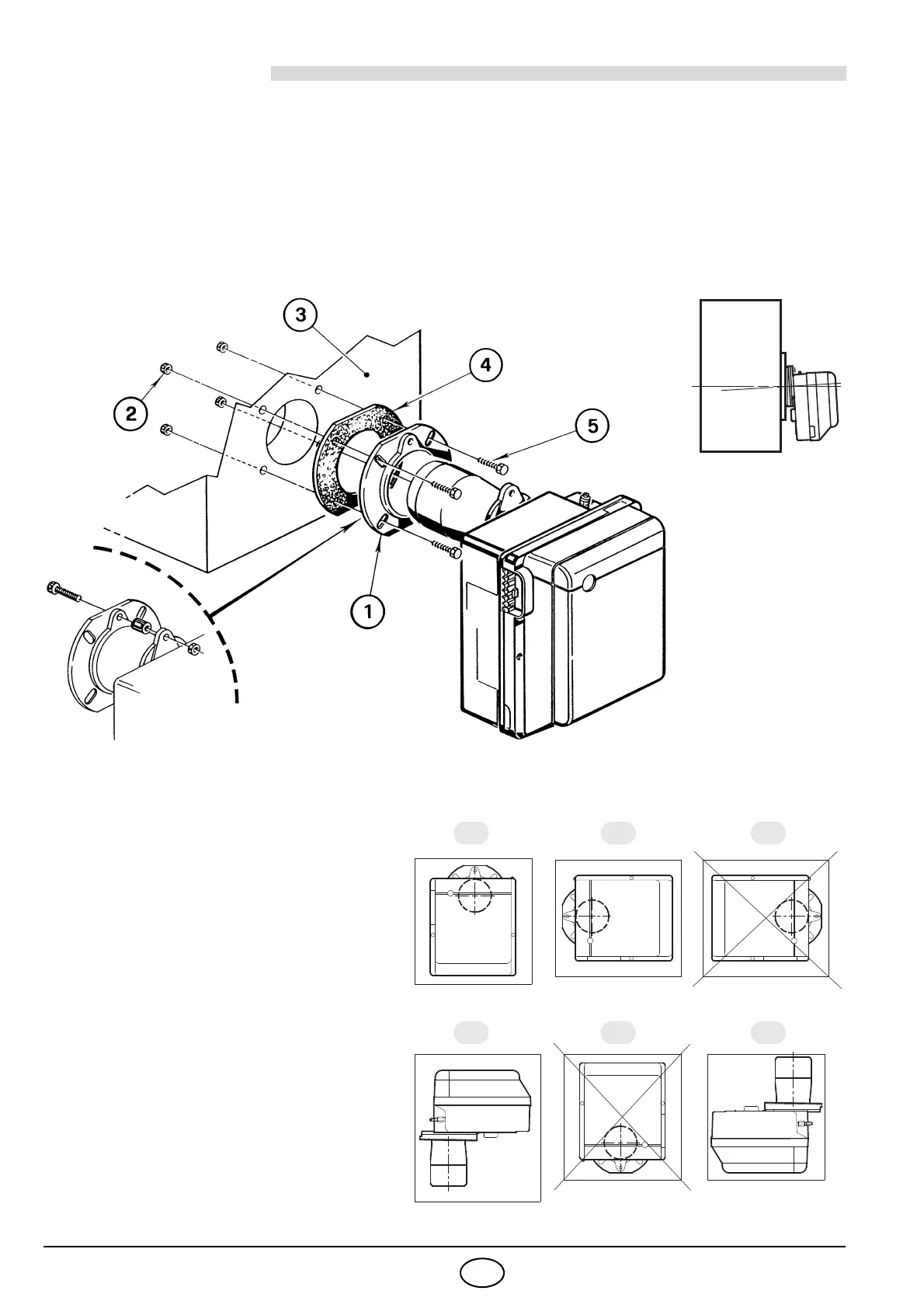 3

4

2

5

1