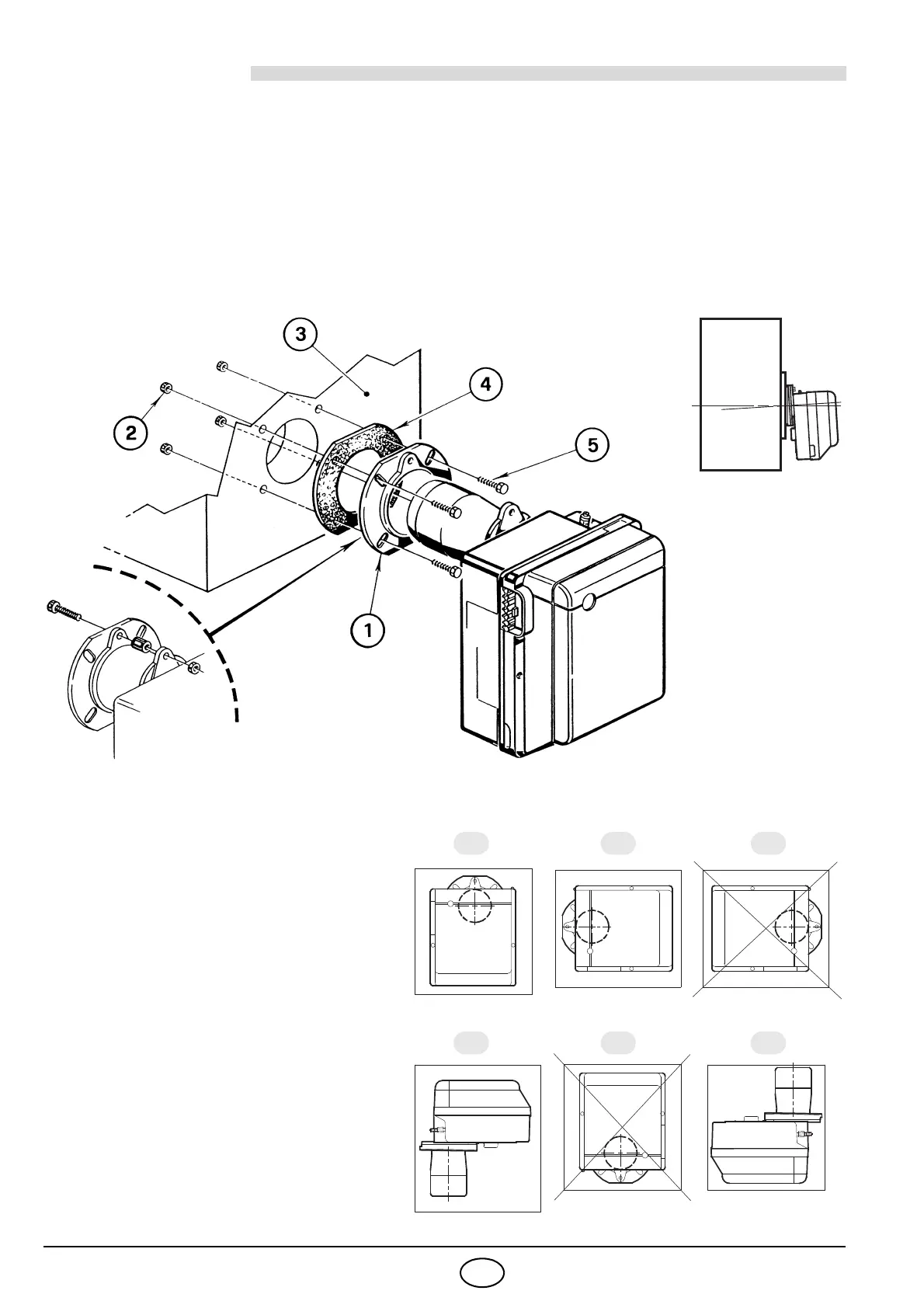 3

4

2

5

1