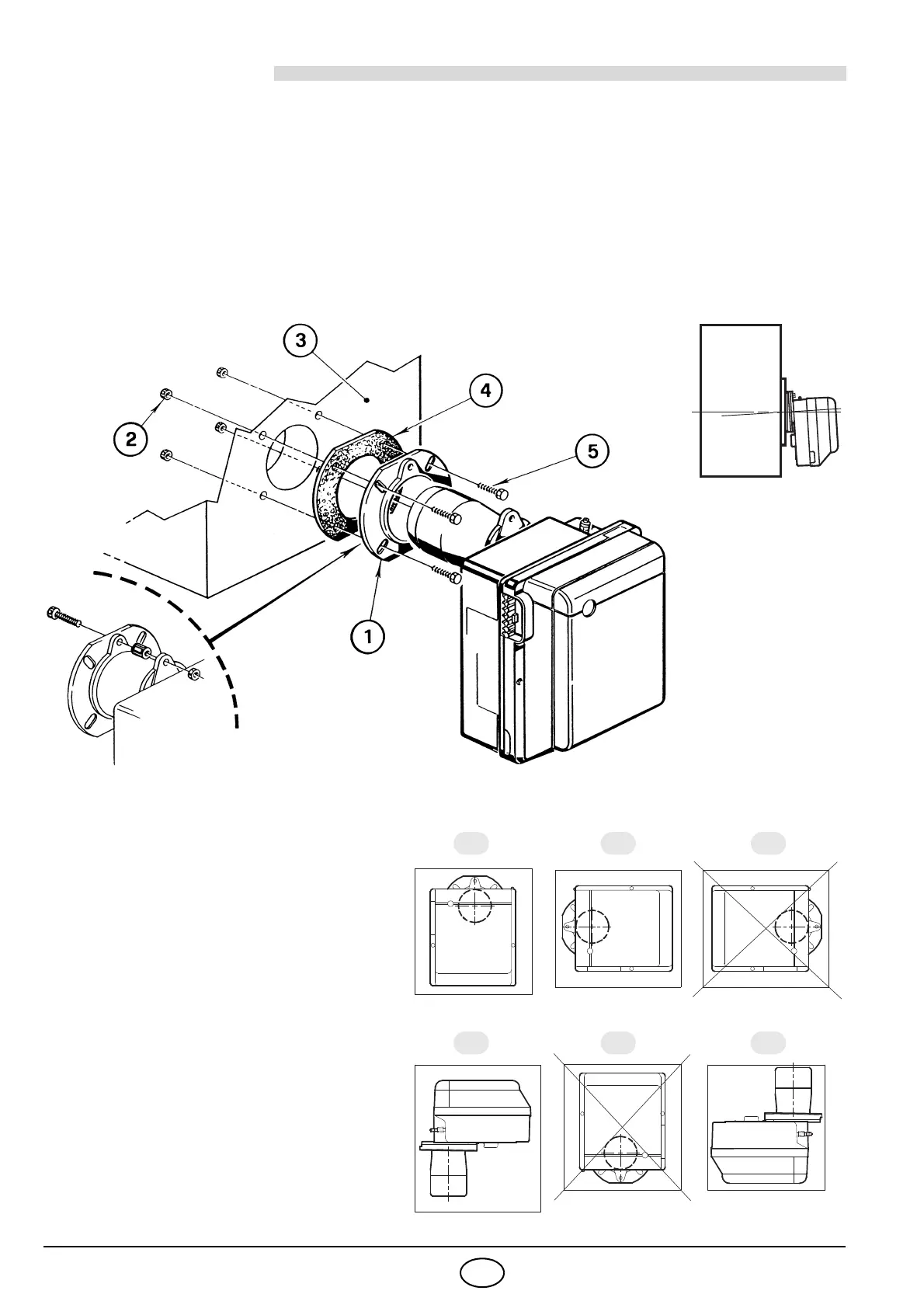 3

4

2

5

1