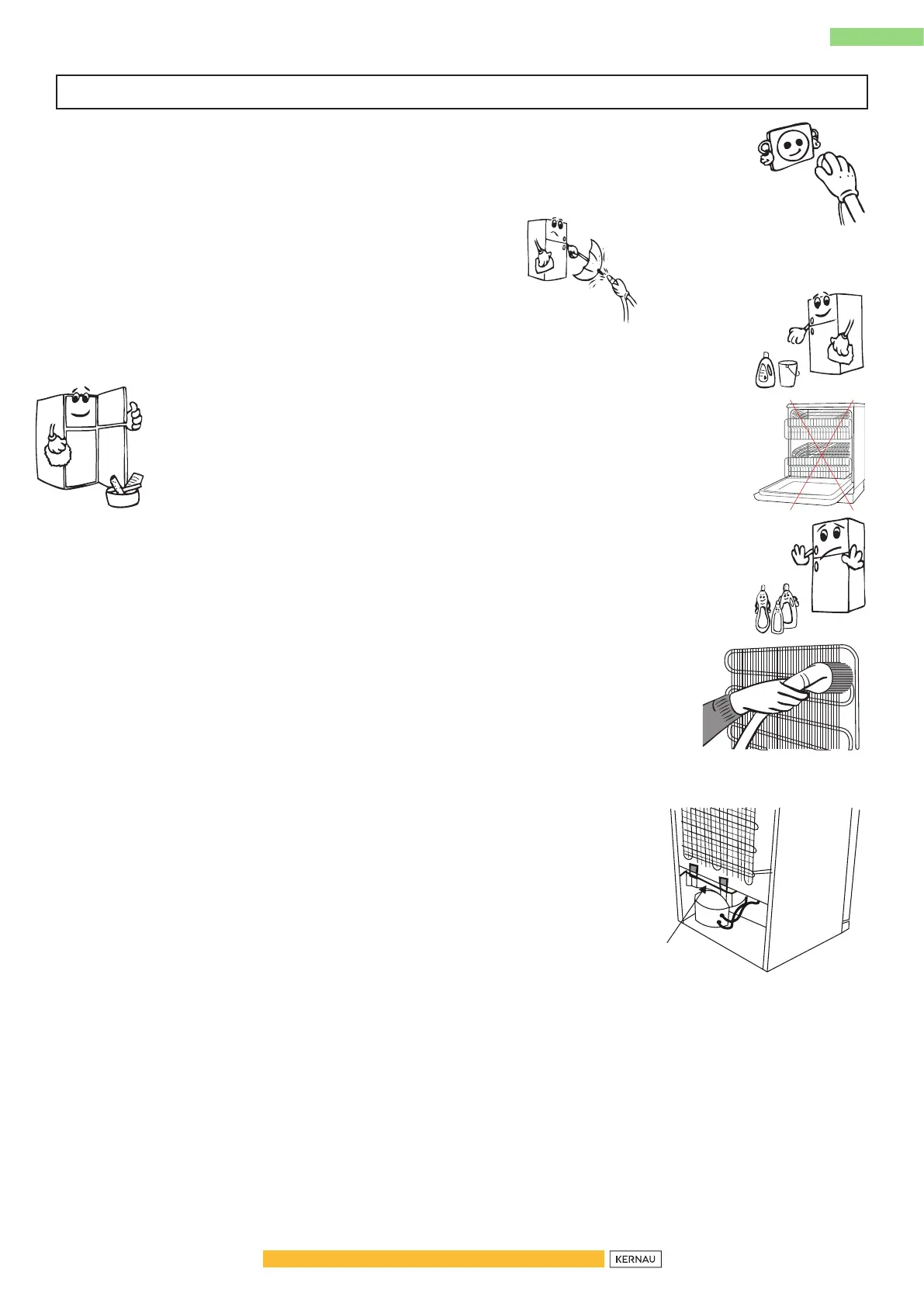 KERNAU