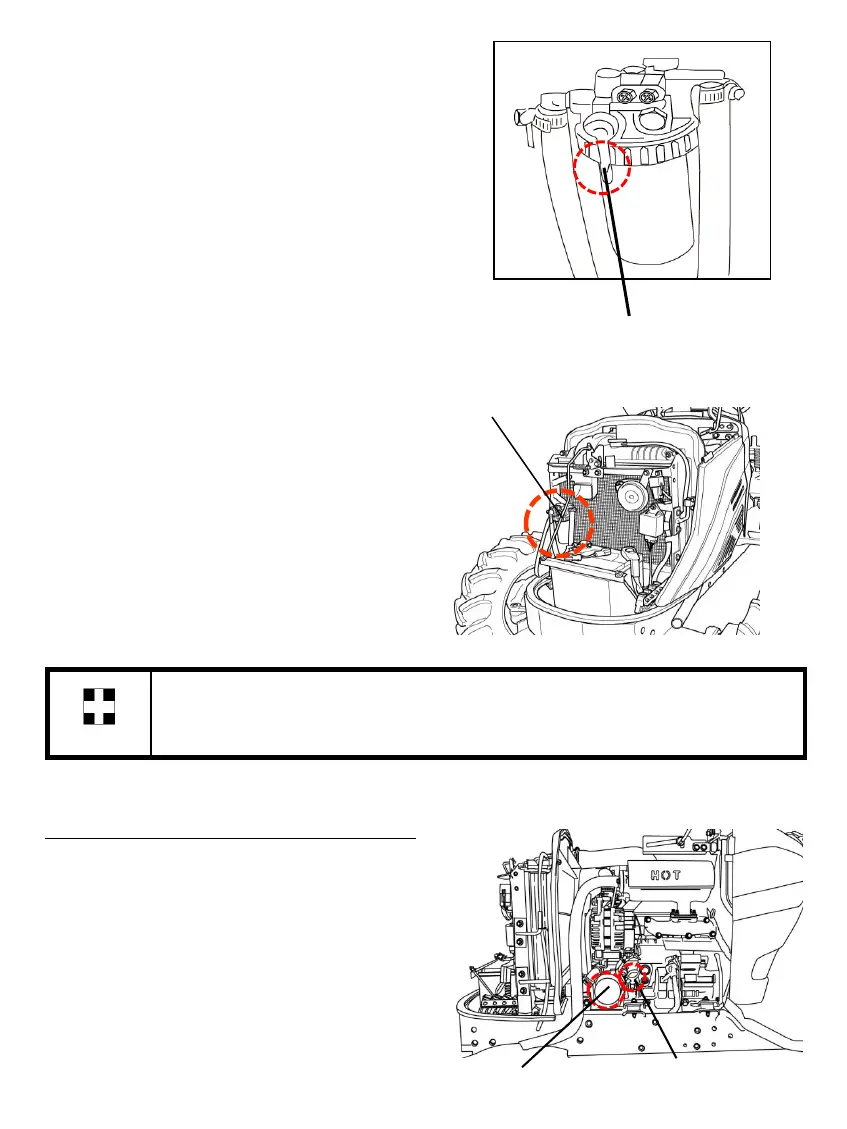 HOT