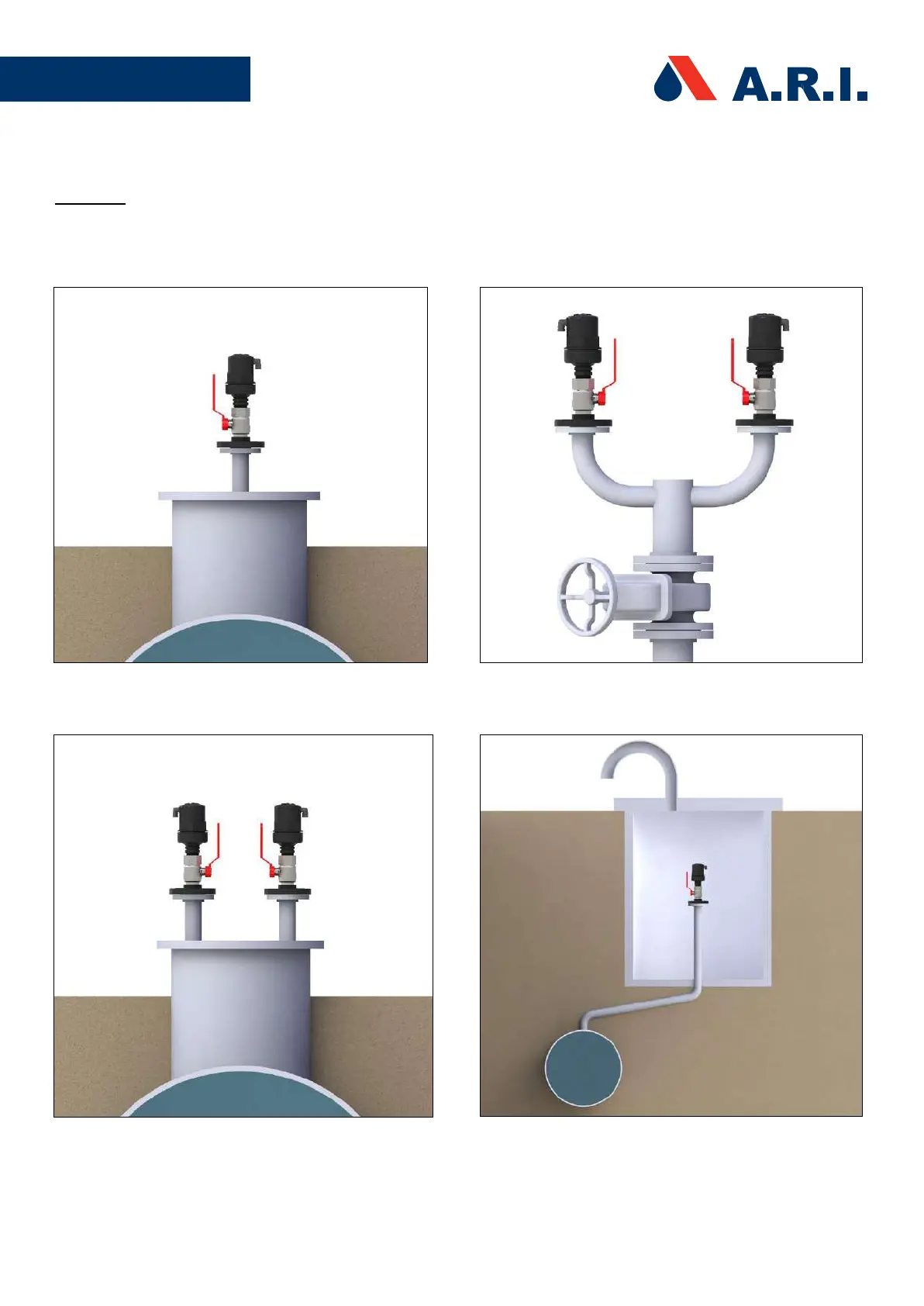 A.R.I.