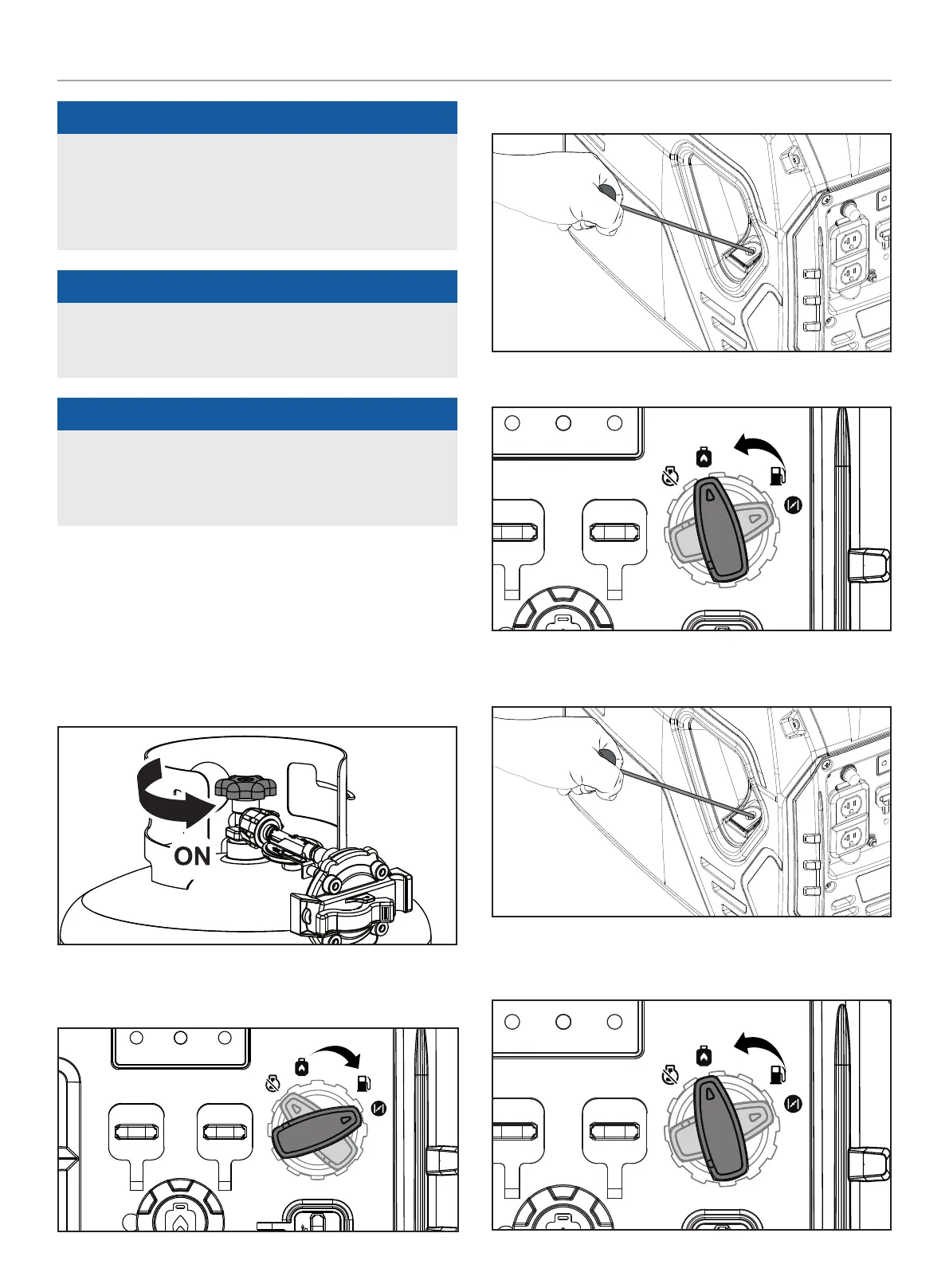 ON