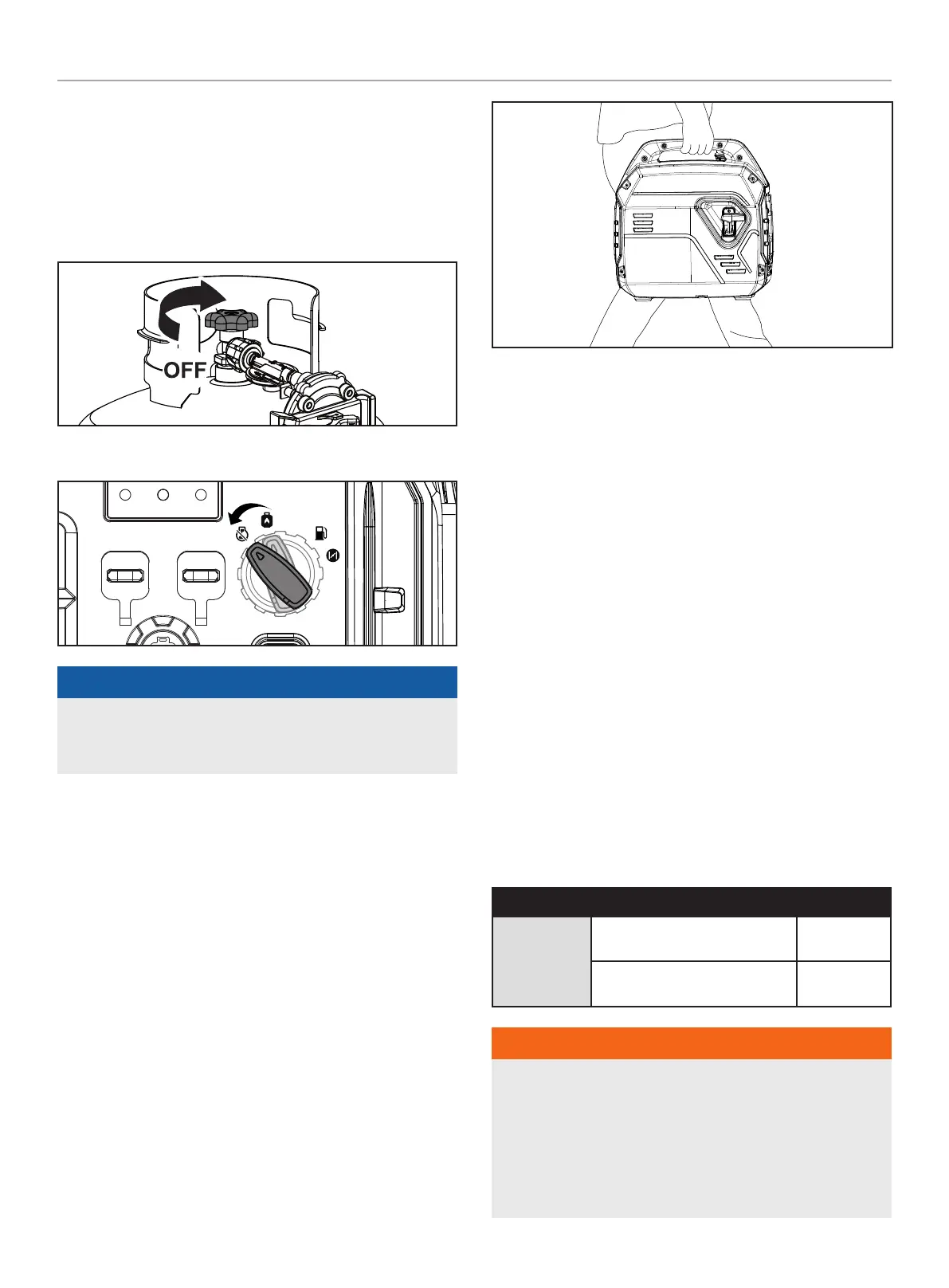 OFF