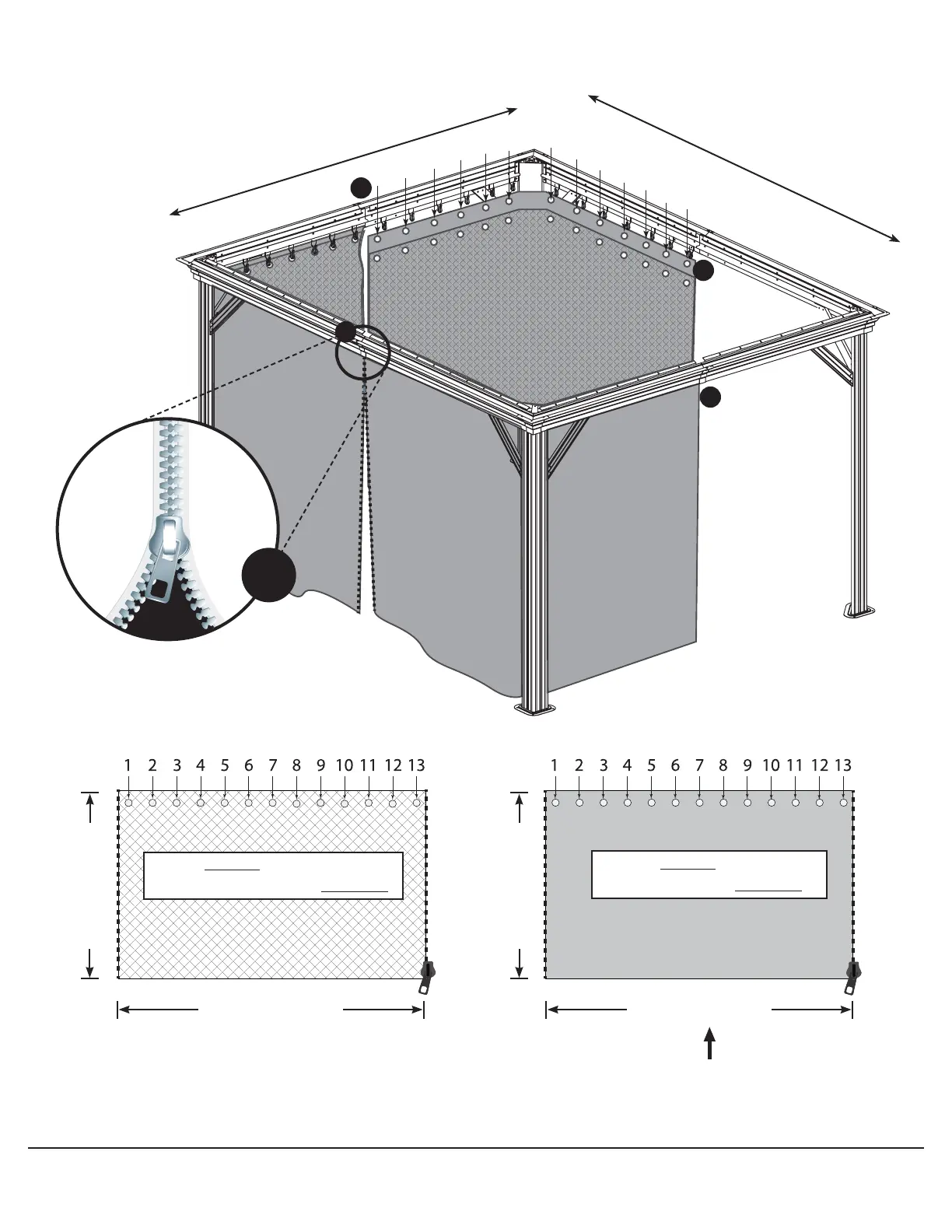 1 2 3 4 5 6 7 8 9 10 11 12 13

1 2 3 4 5 6 7 8 9 10 11 12 13