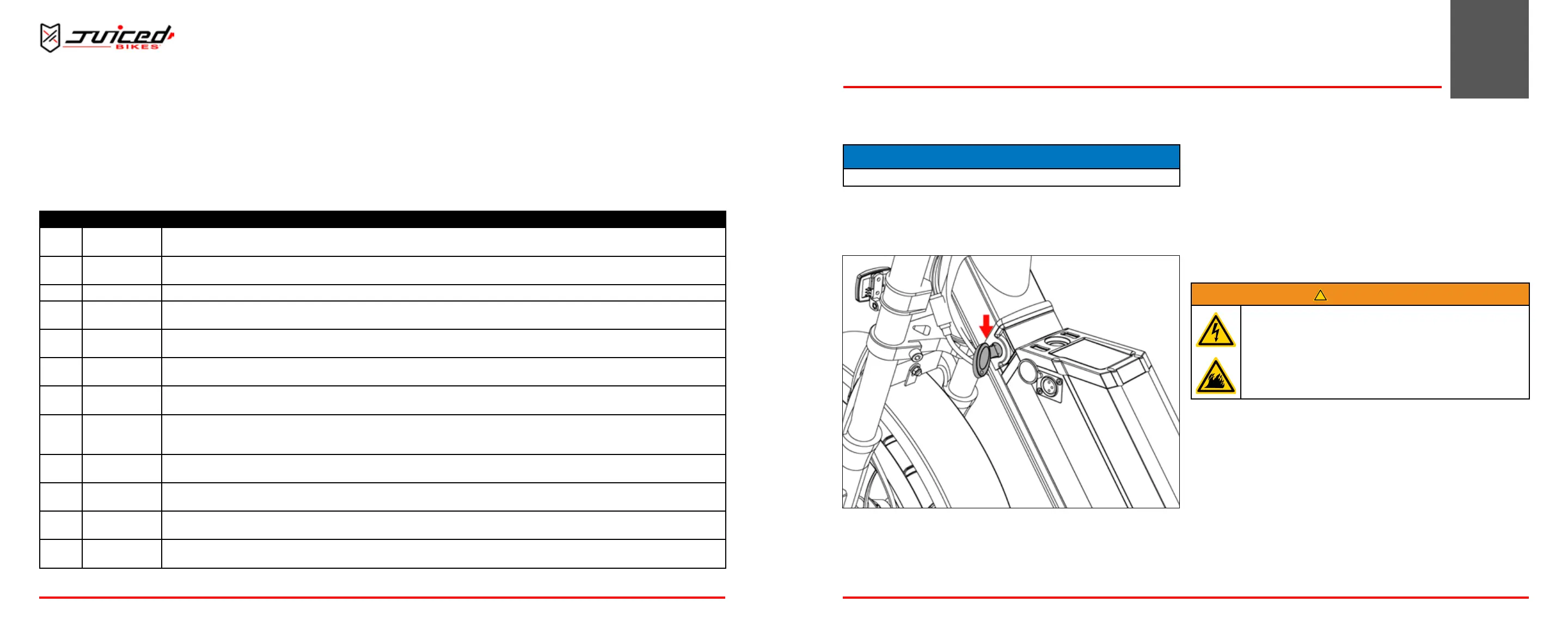 JUICED BIKES