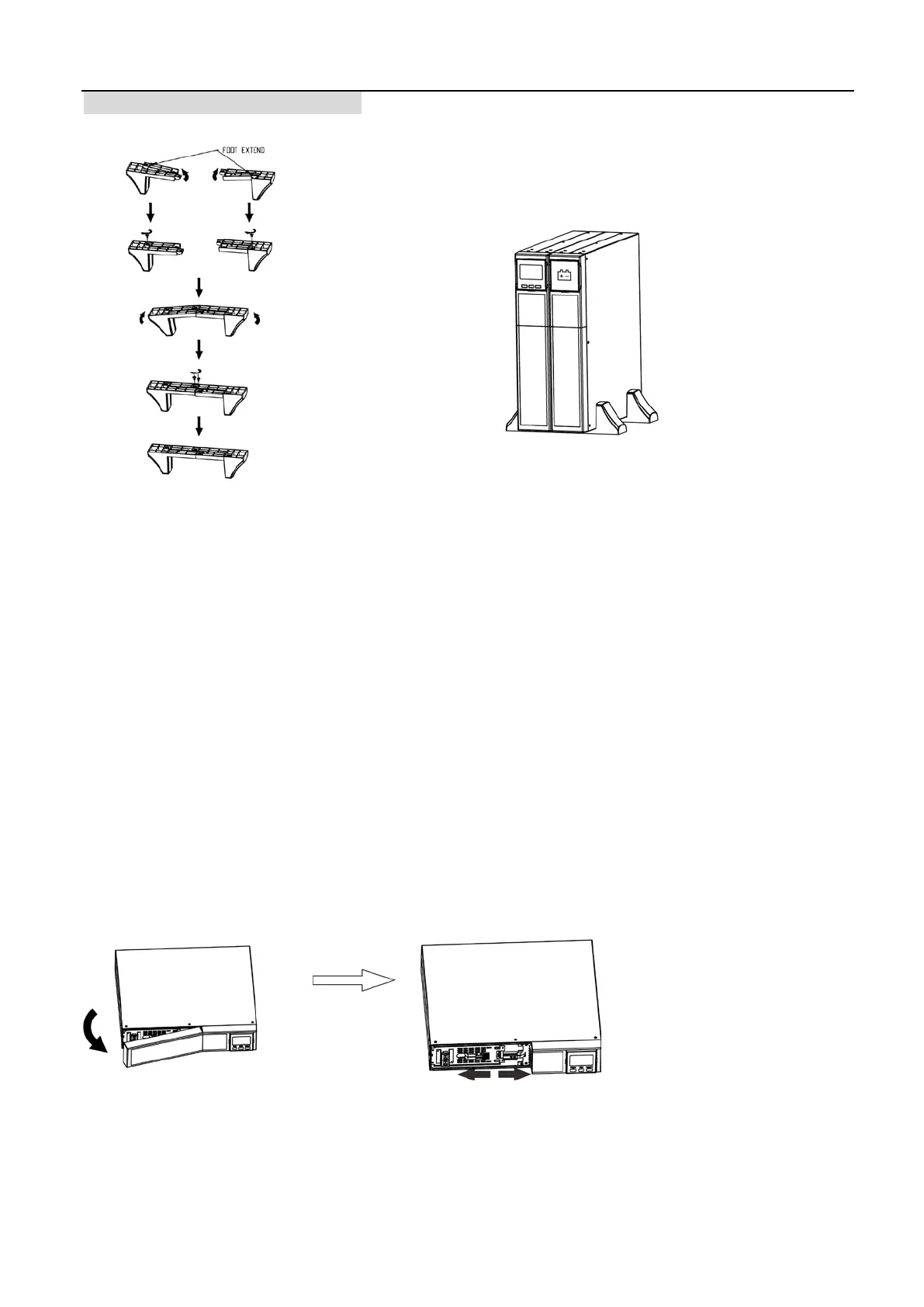 FOOT EXTEND