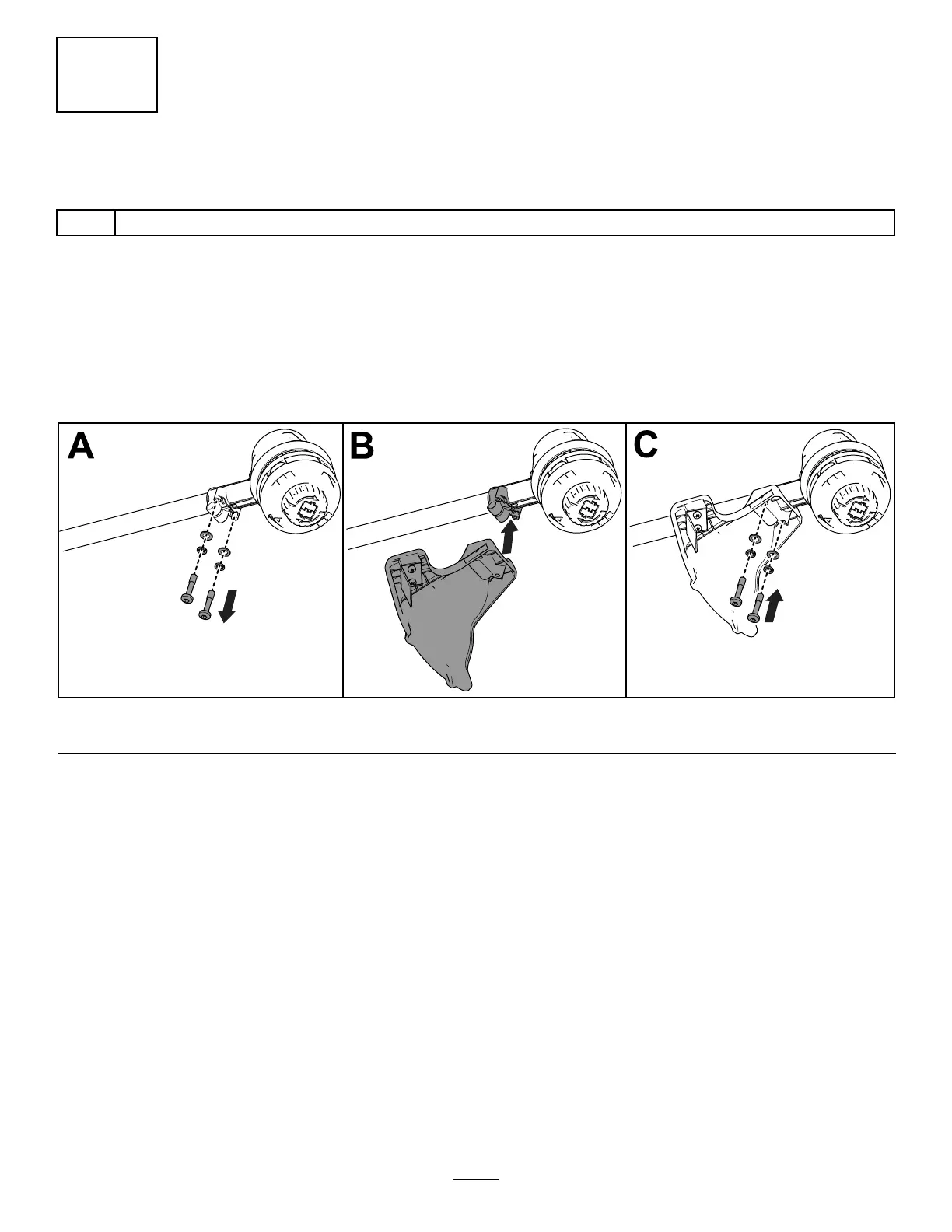 A

B

C