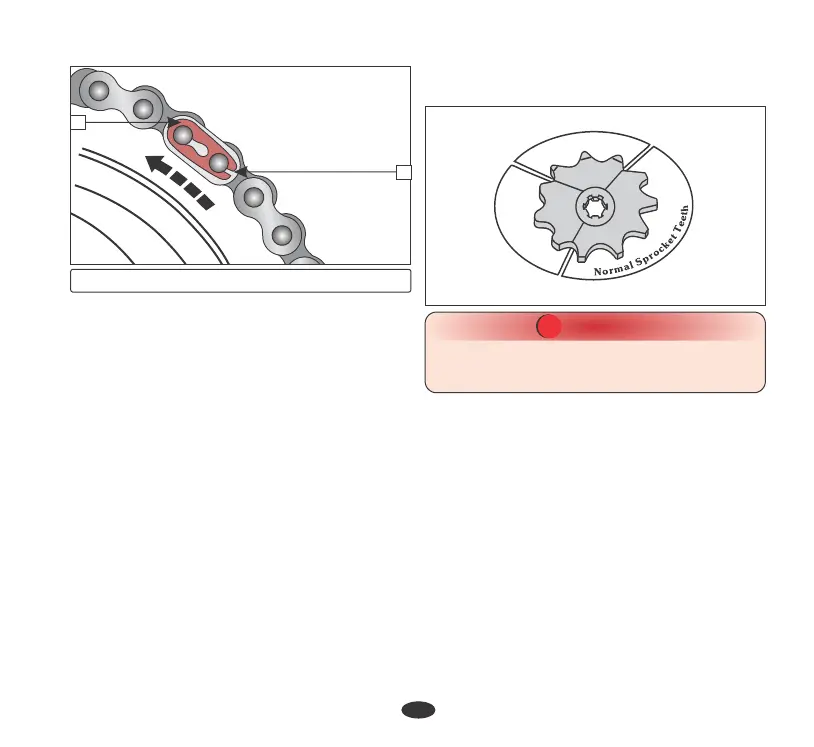 Normal Sprocket Teeth