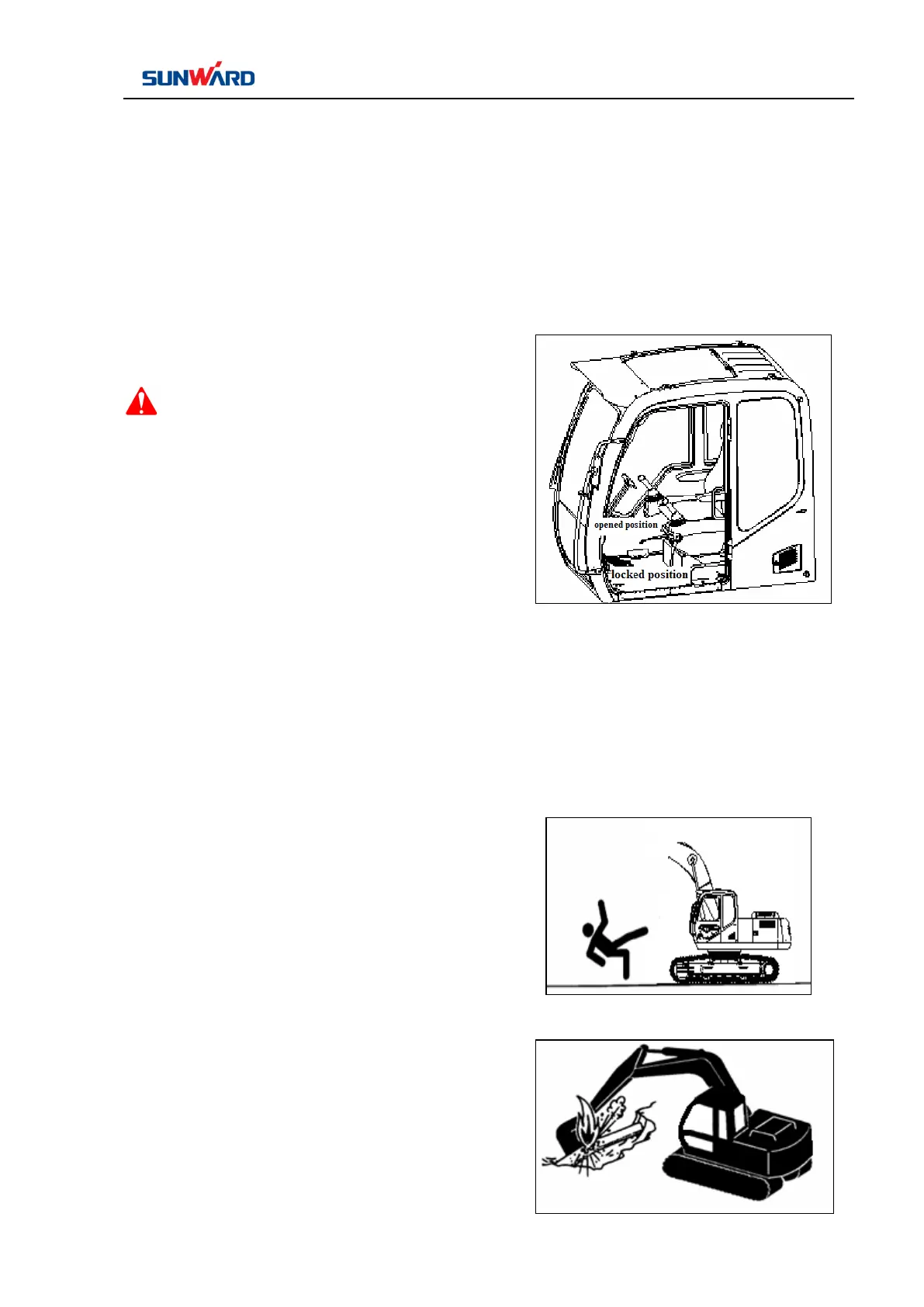 SUNWARD

opened position

locked position