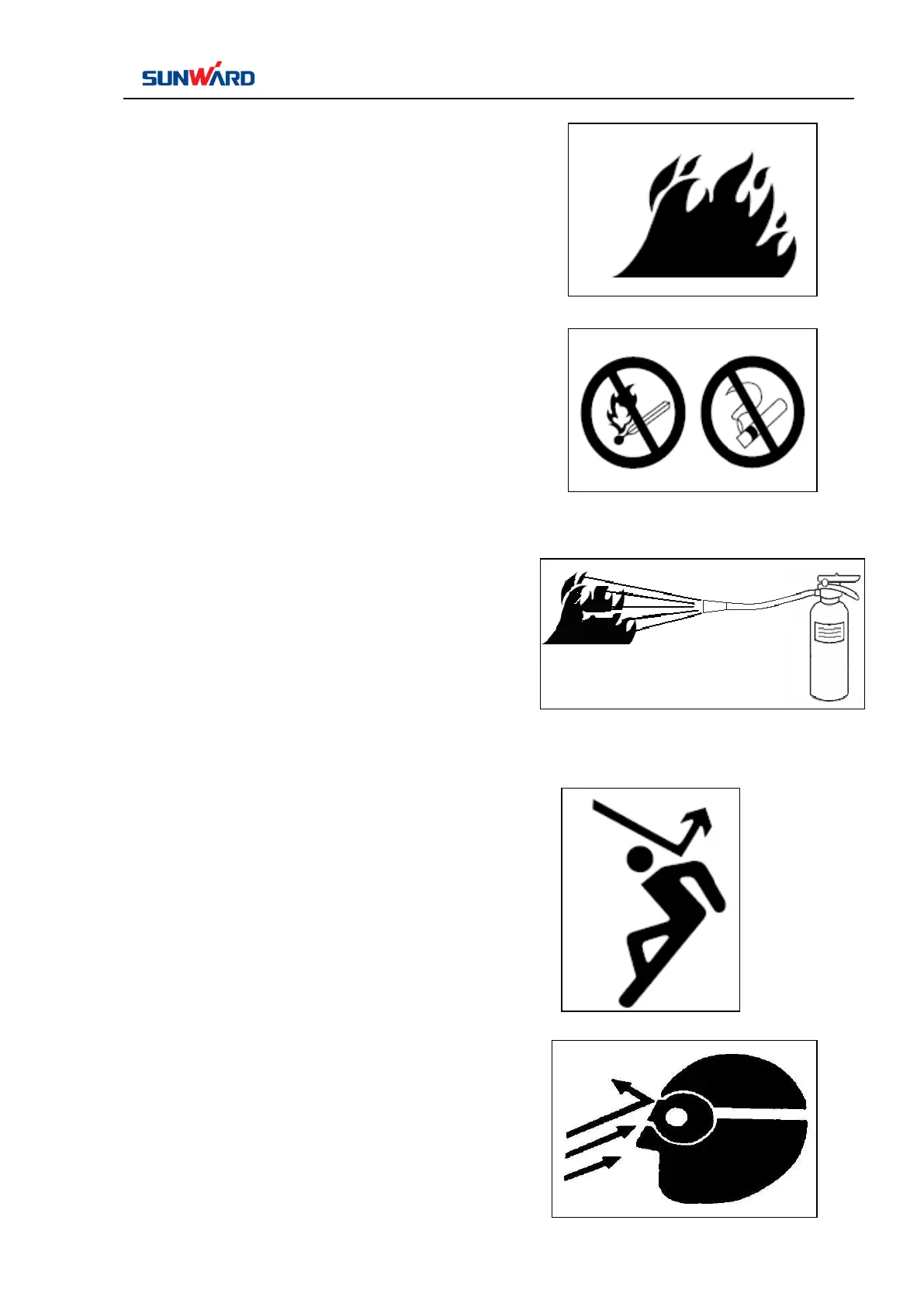 SUNWARD