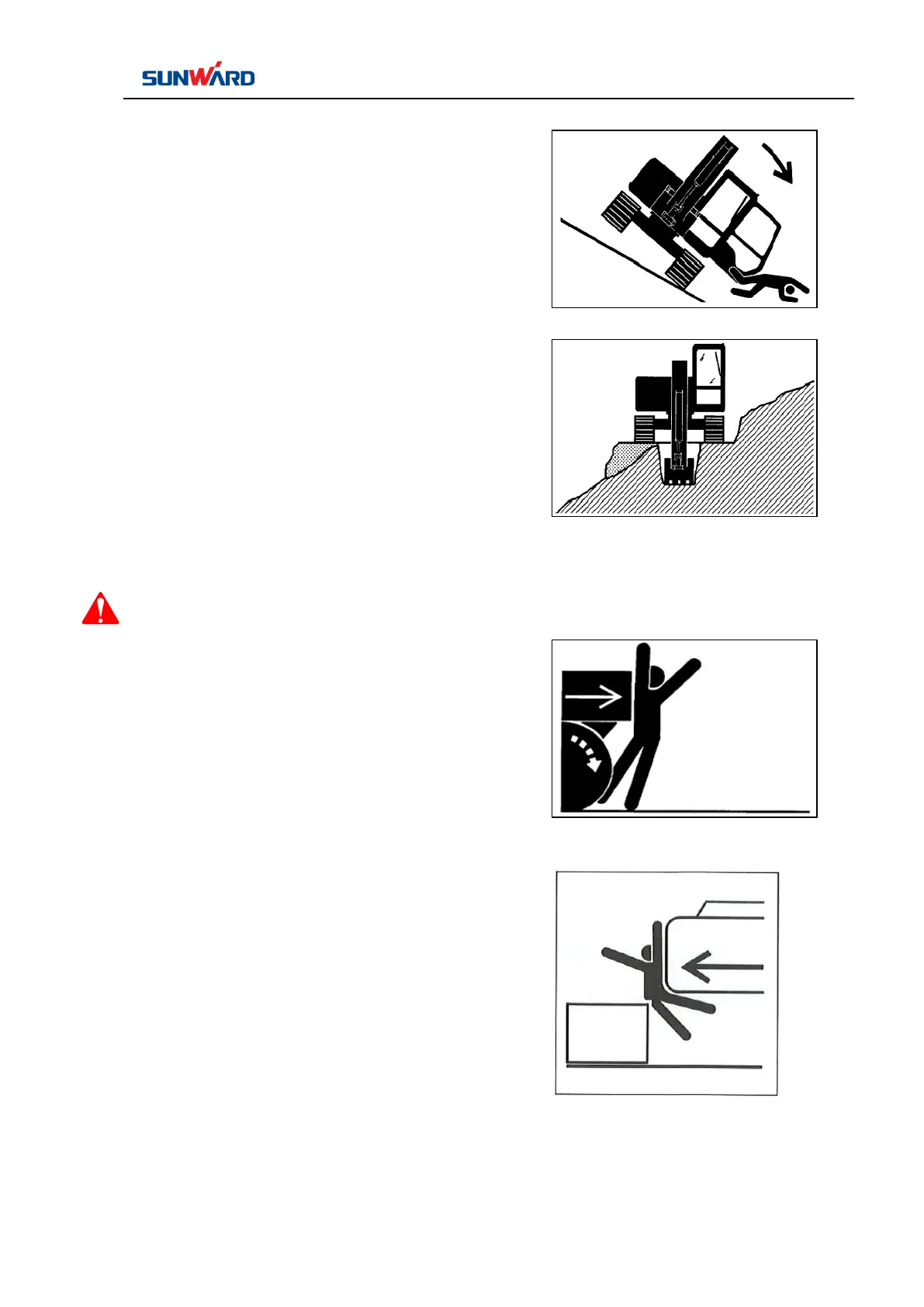 SUNWARD