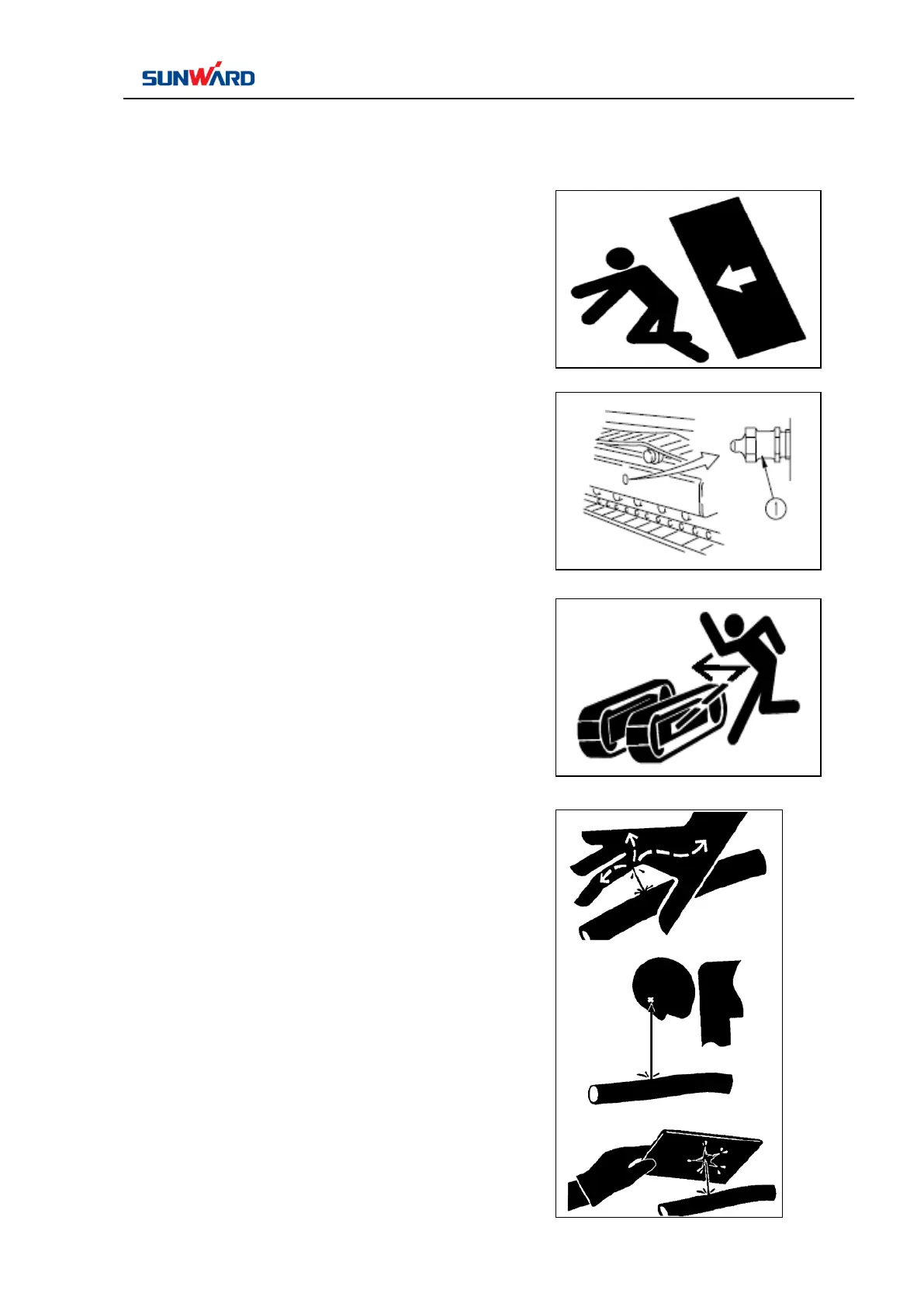 SUNWARD

1