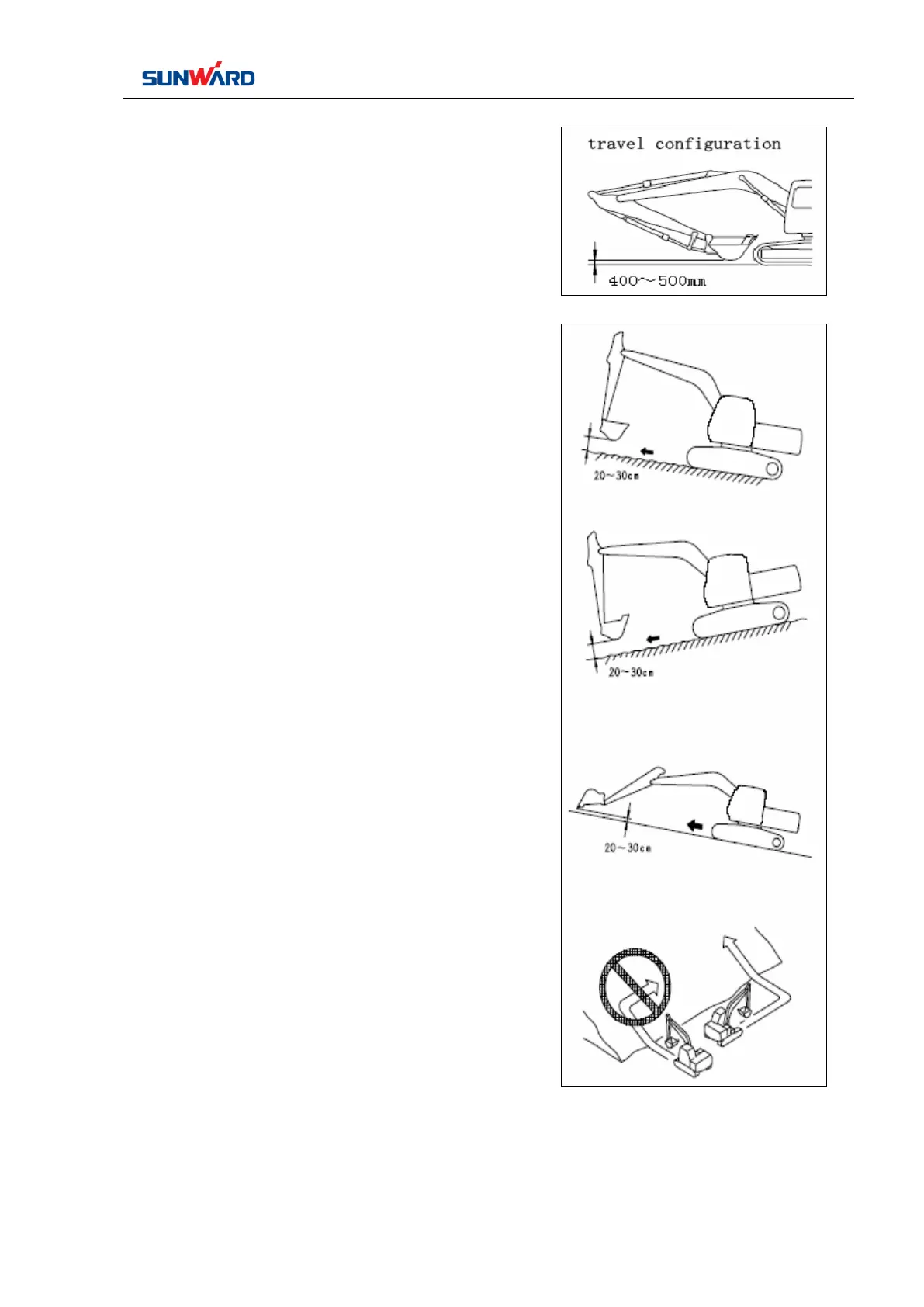 SUNWARD

travel configuration

400～500mm

20～30cm

20～30cm

20～30cm