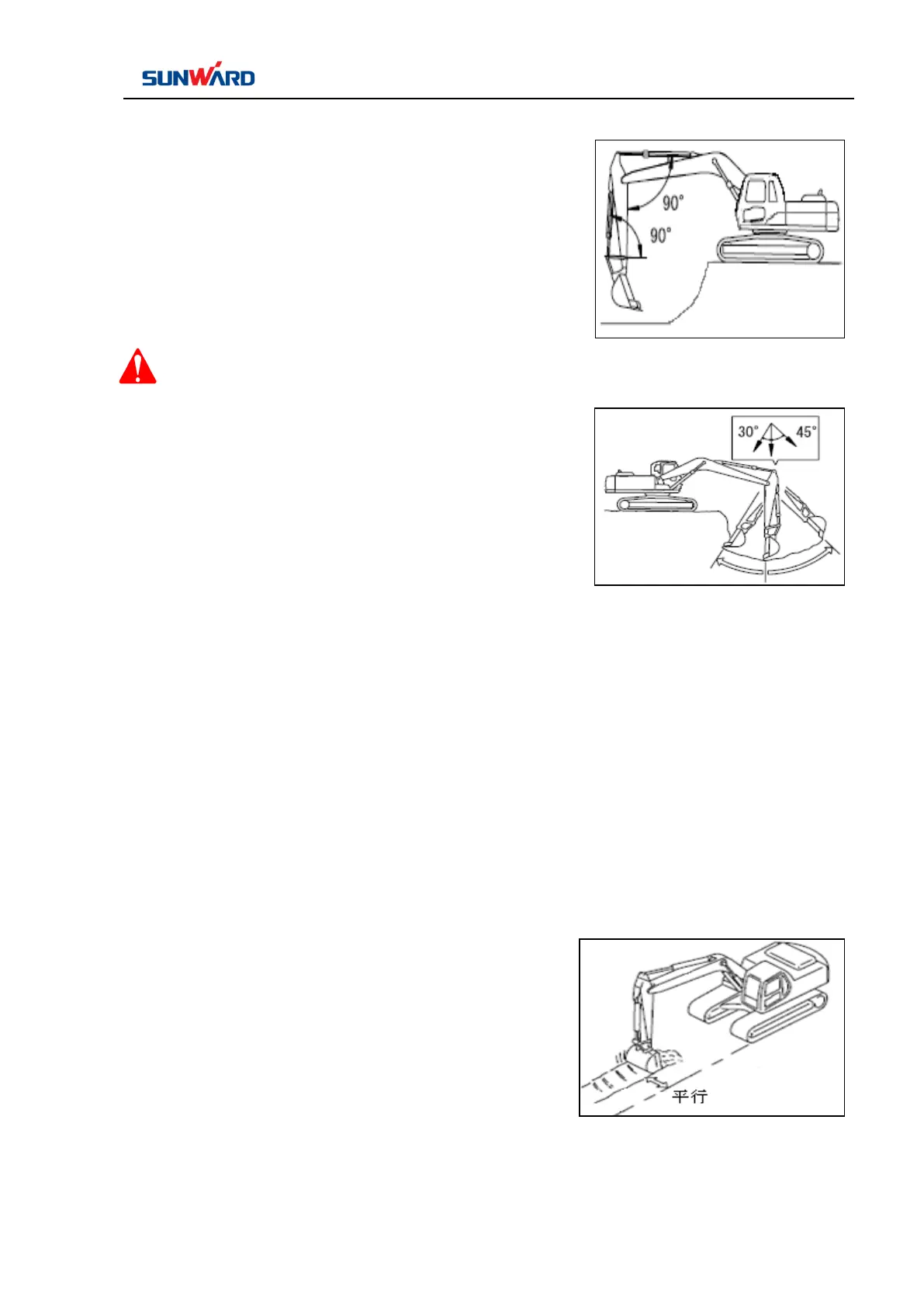 SUNWARD

90°

90°

30°

45°

平行