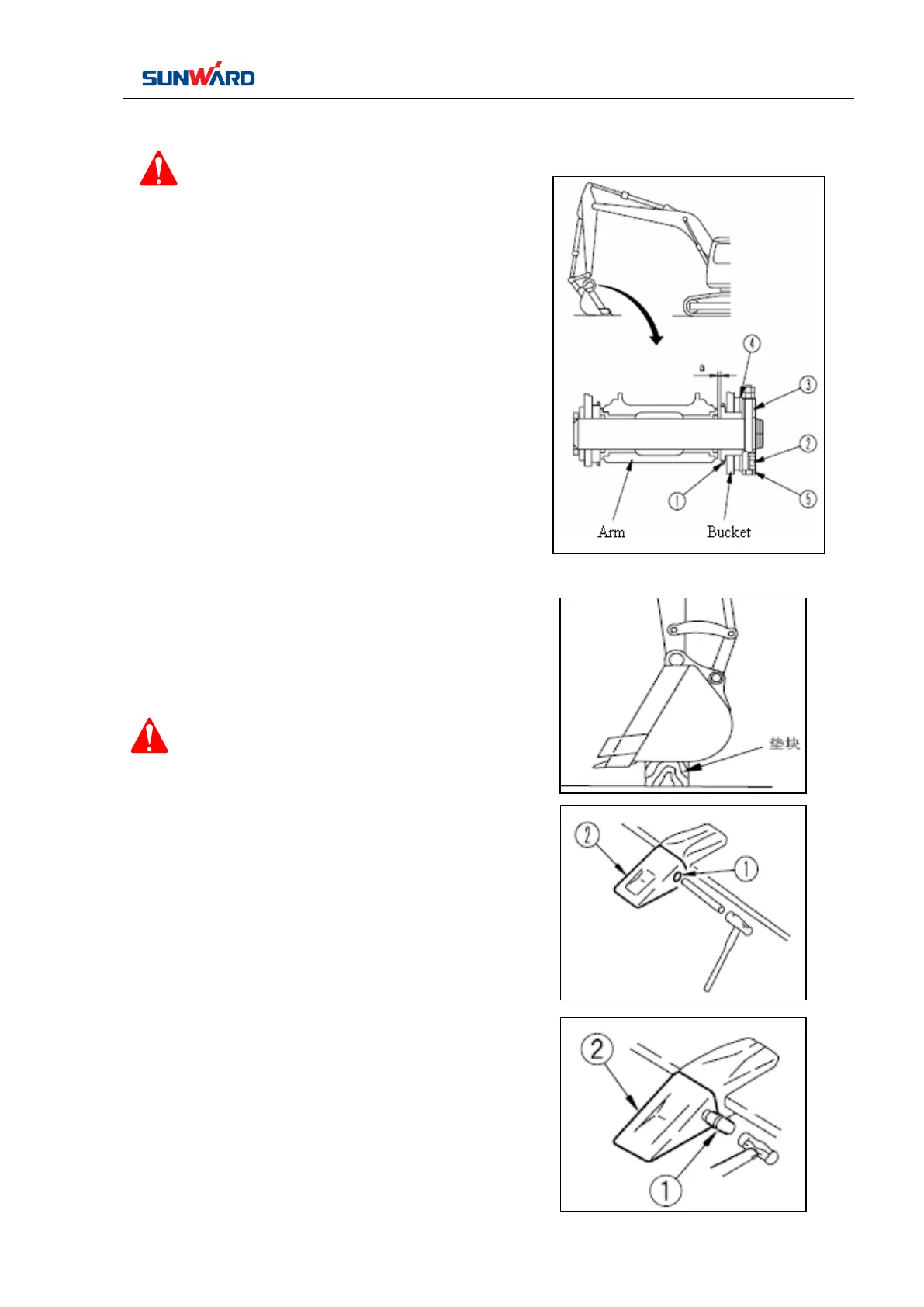 SUNWARD

a

④

③

②

①

⑤

Arm

Bucket

垫块

②

①

②

①