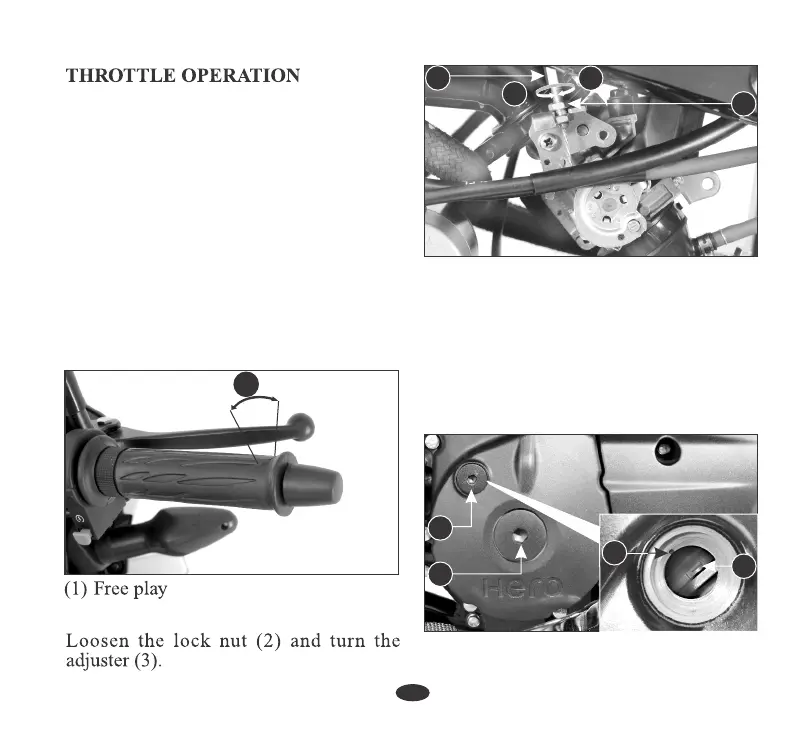 THROTTLE OPERATION

(1) Free play

Loosen the lock nut (2) and turn the adjuster (3).

Hero