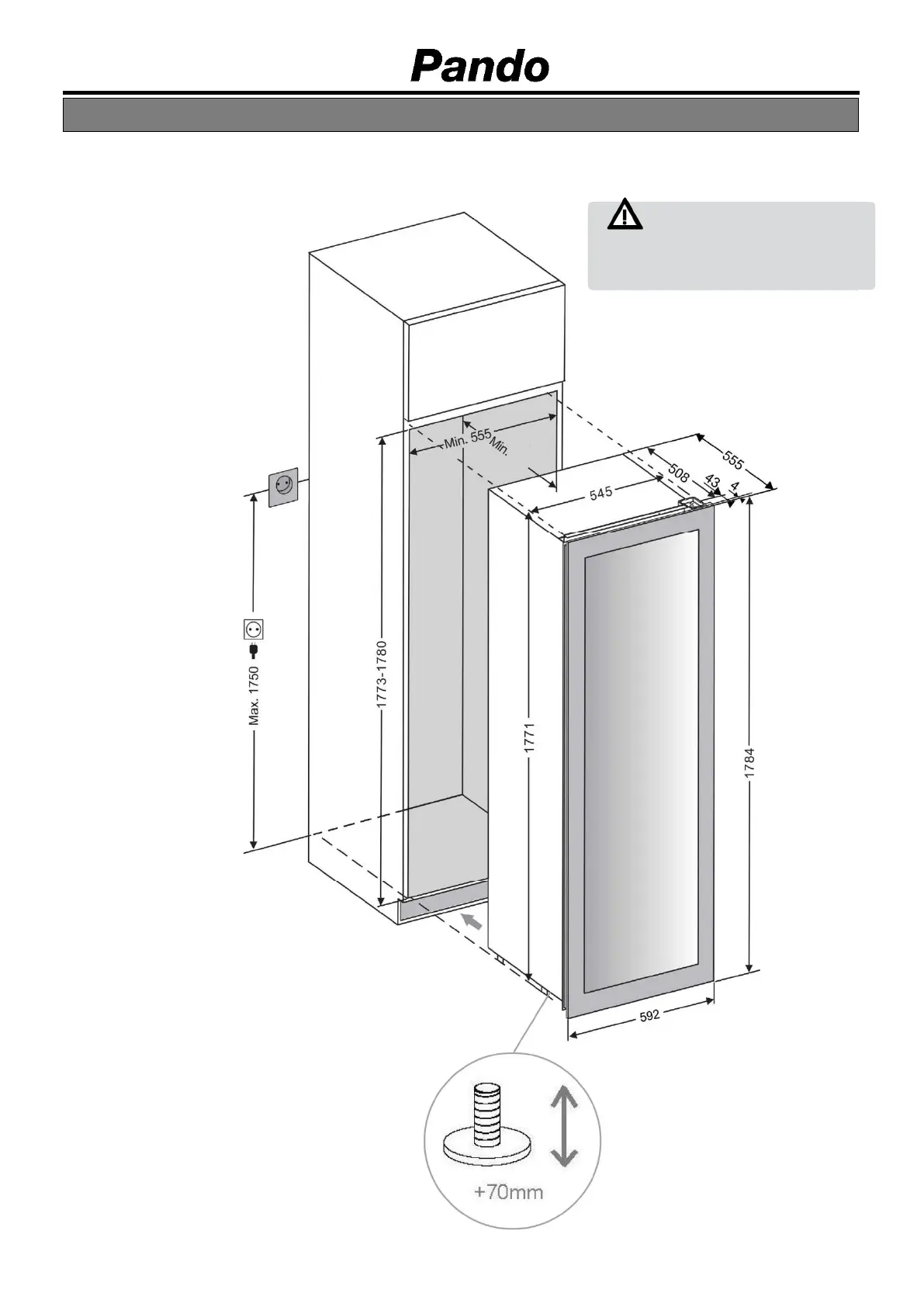 Pando

Min. 555
Min.
555
508
43
4
545
Max. 1750
1773-1780
1771
1784
592
+70mm