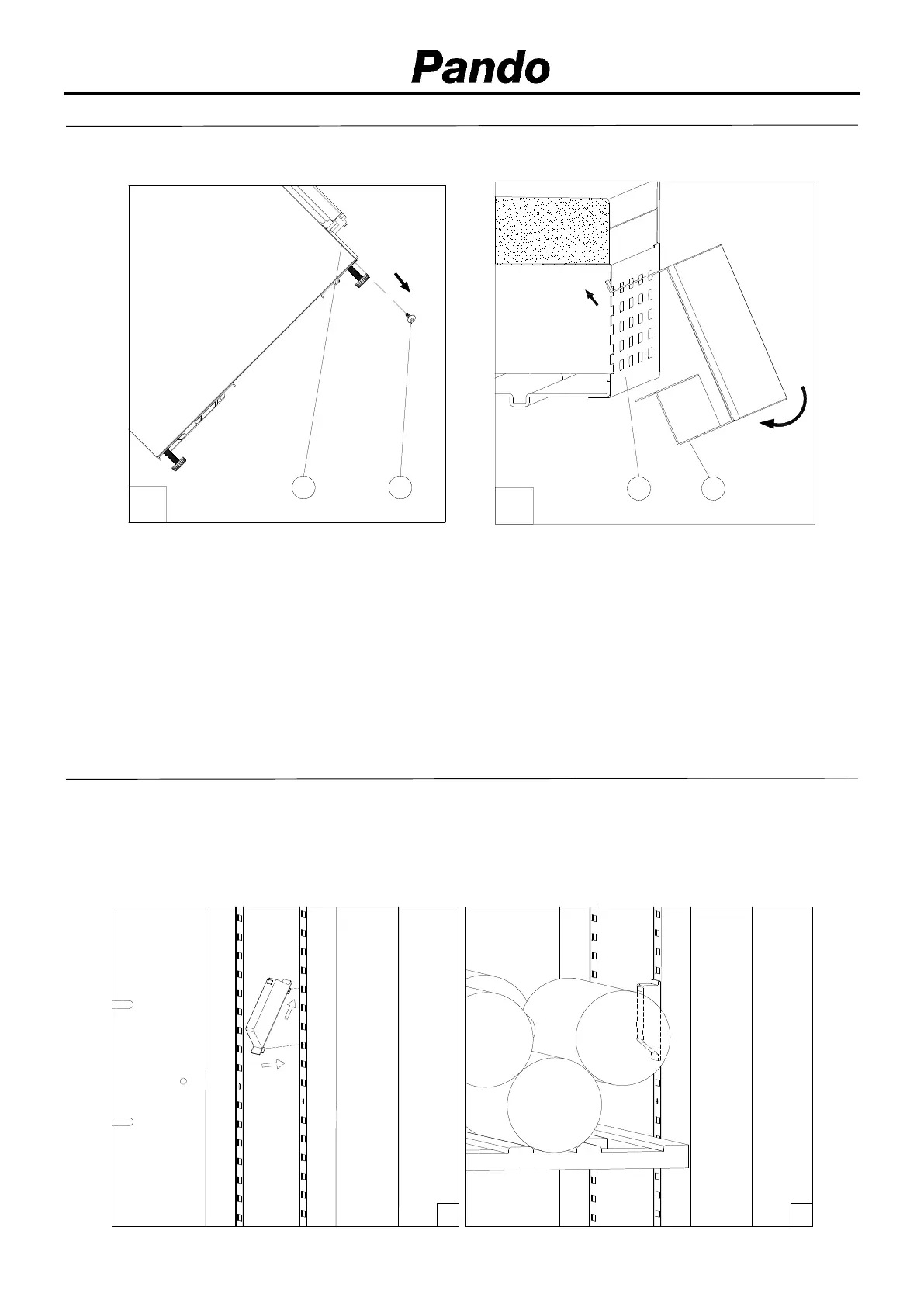 Pando