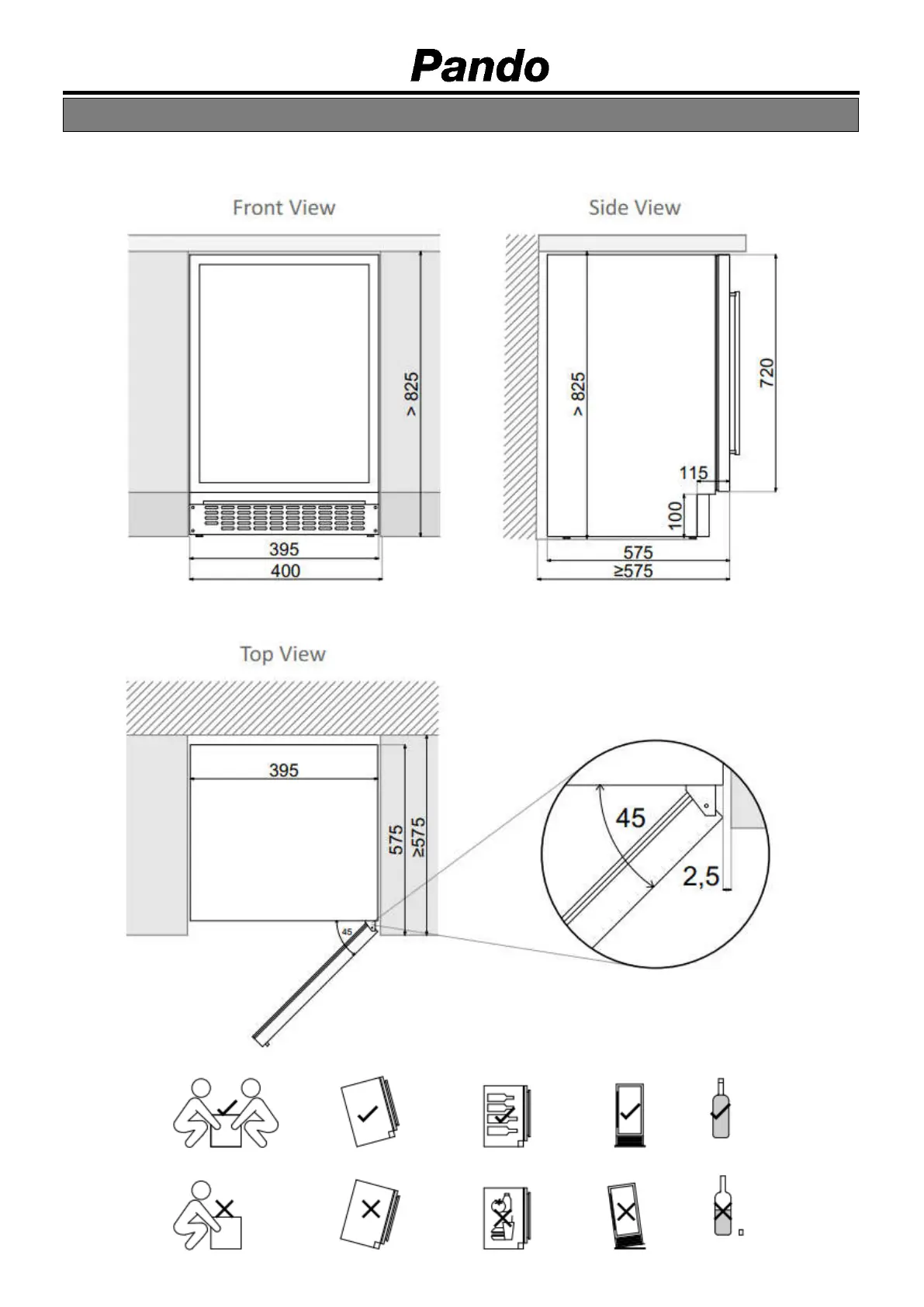 Pando

Front View

> 825

395

400

Side View

> 825

720

115

100

575

≥575

Top View

395

575

≥575

45

45

2,5