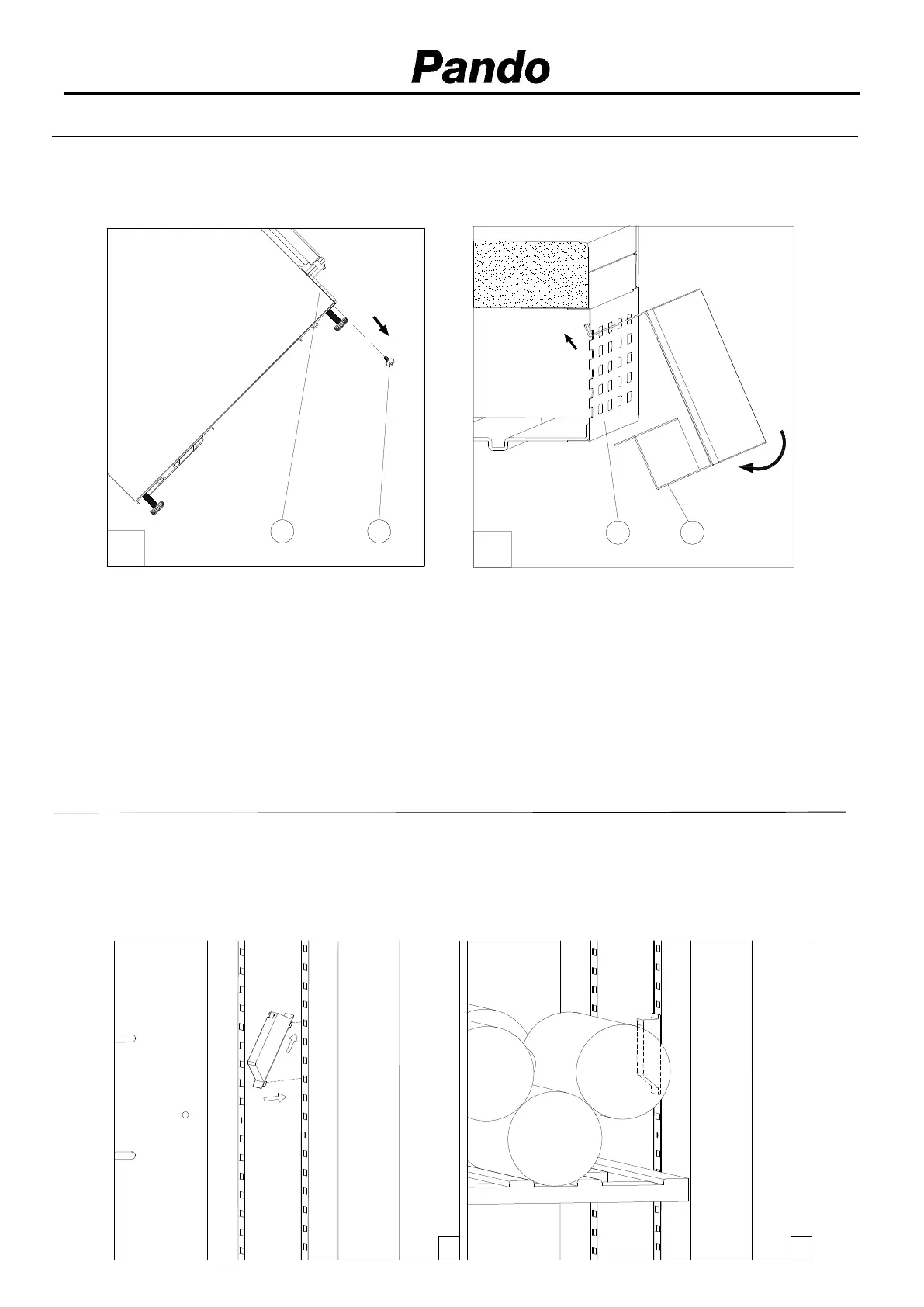 Pando