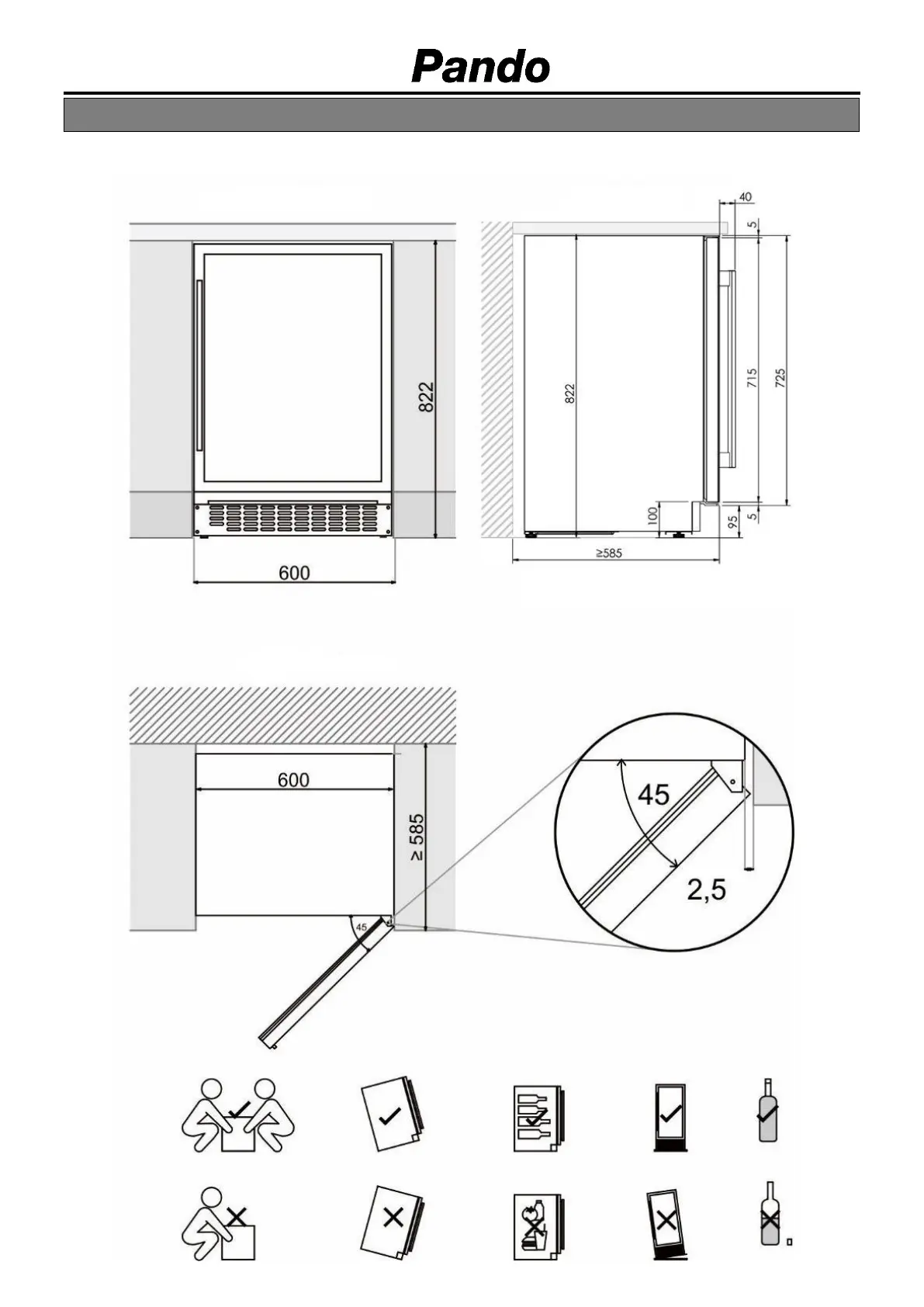 Pando

822

600

40

5

822

715

725

100

95

5

≥585

600

≥ 585

45

45

2,5