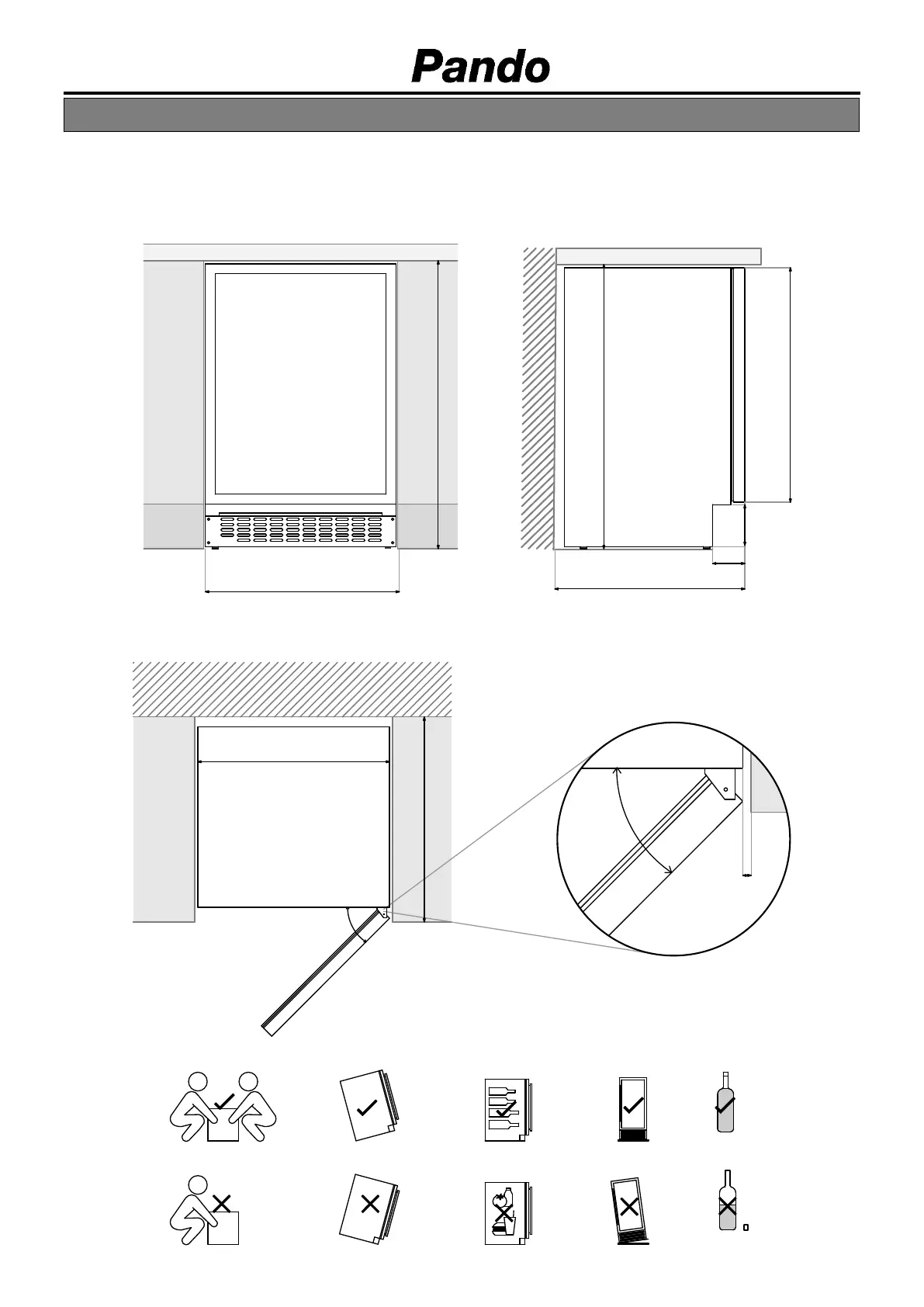 Pando