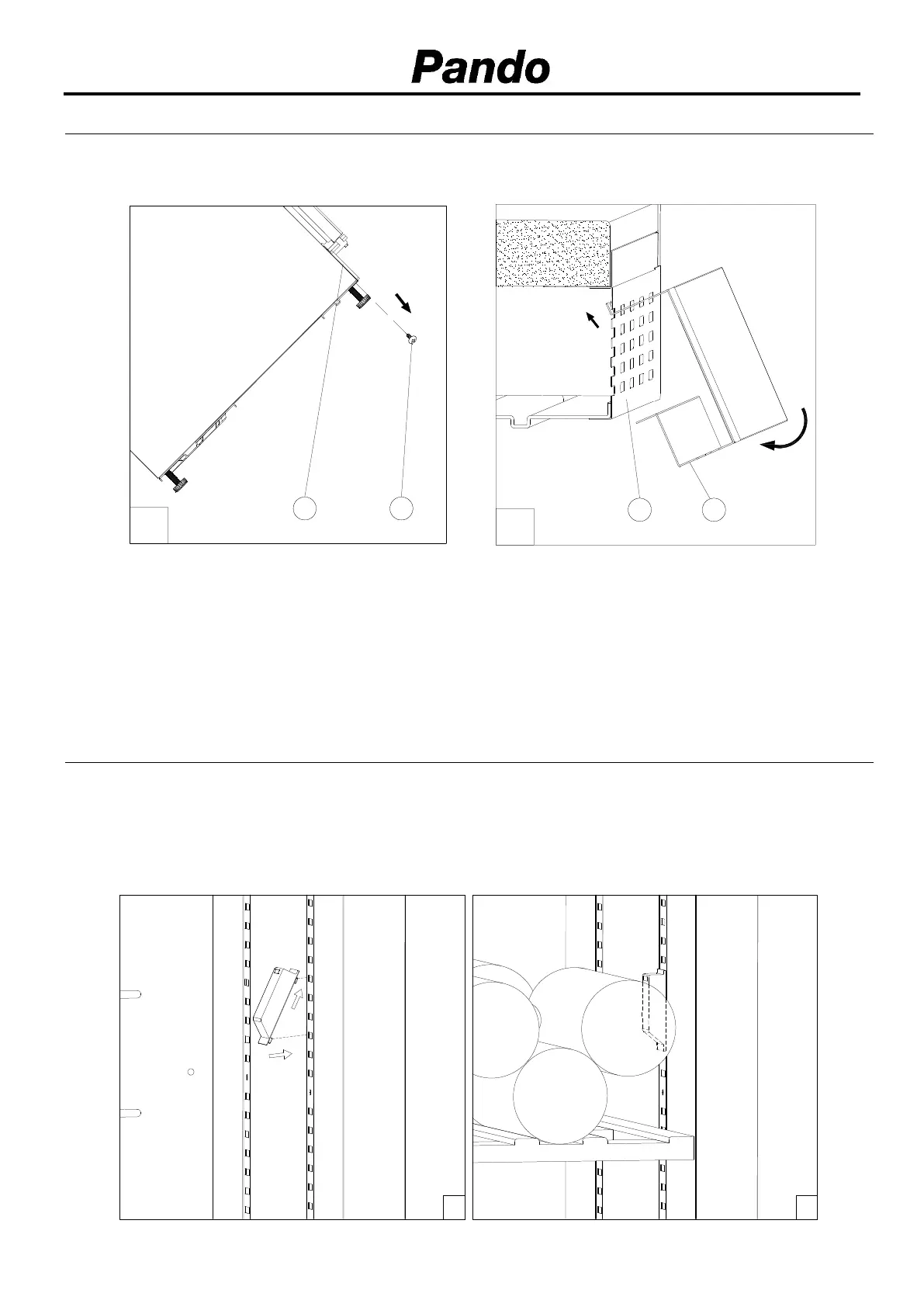 Pando