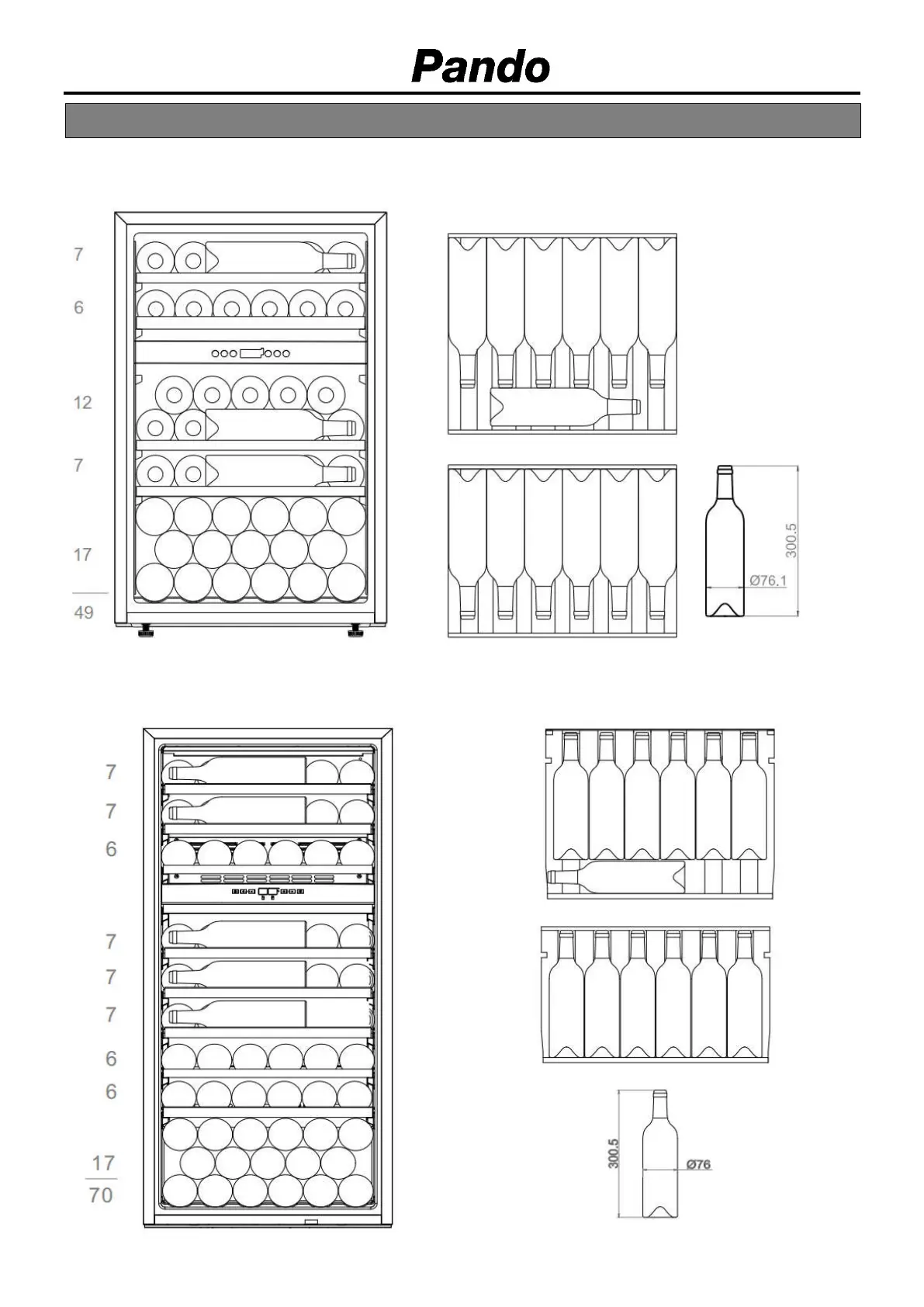 Pando

7

6

12

7

17

49

300.5

Ø76.1

7

7

6

7

7

7

6

6

17

70

300.5

Ø76