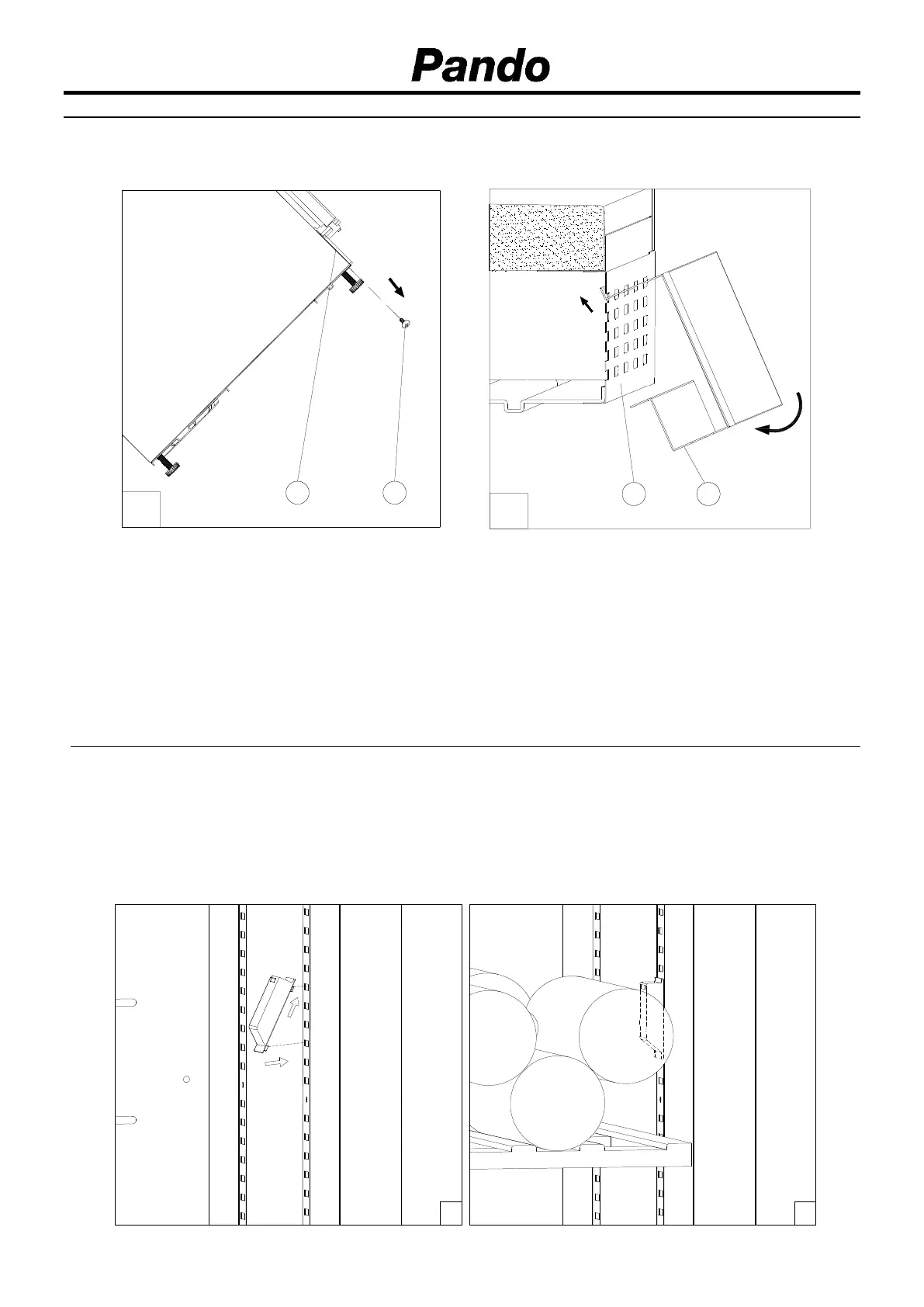 Pando