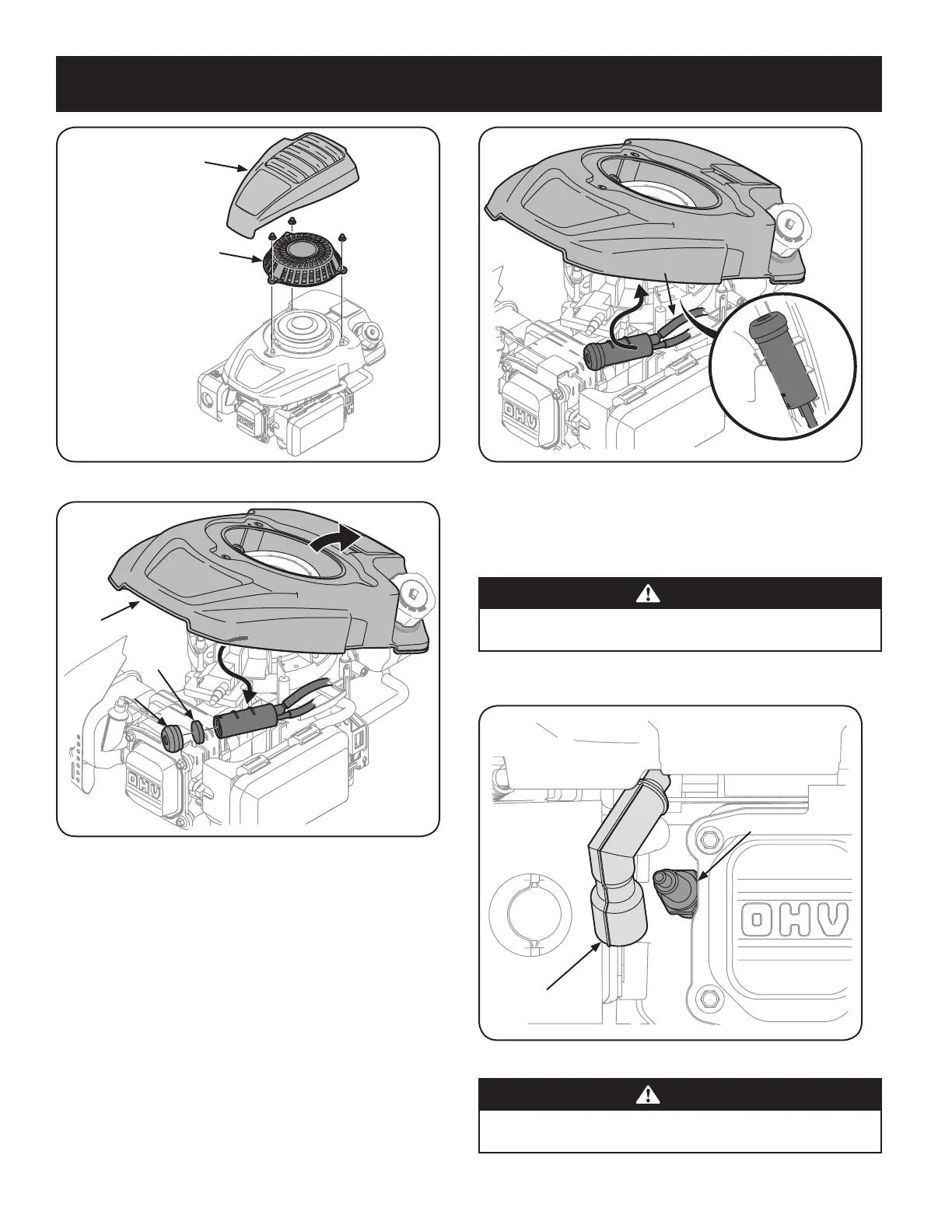 OHV

OHV

OHV

OHV