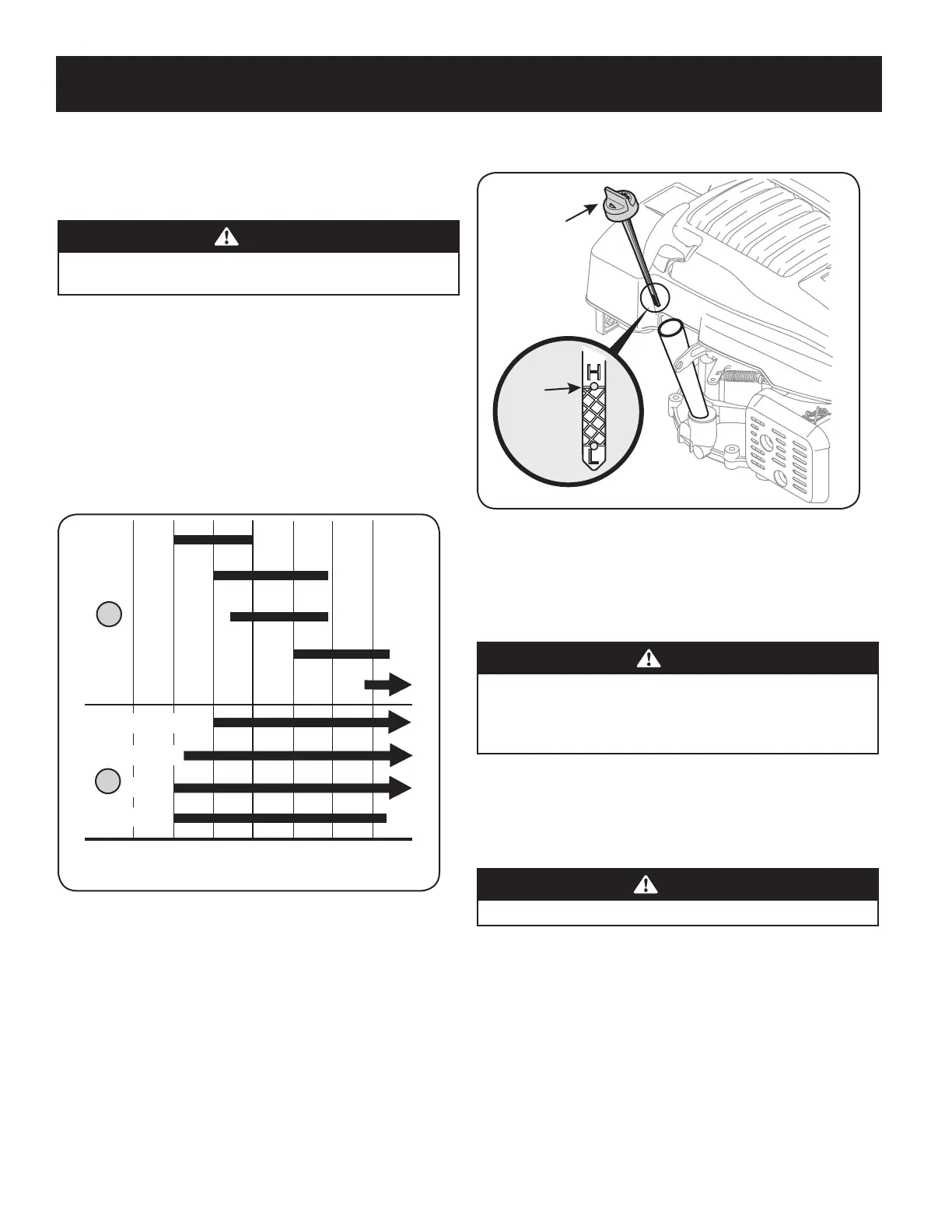 H

L