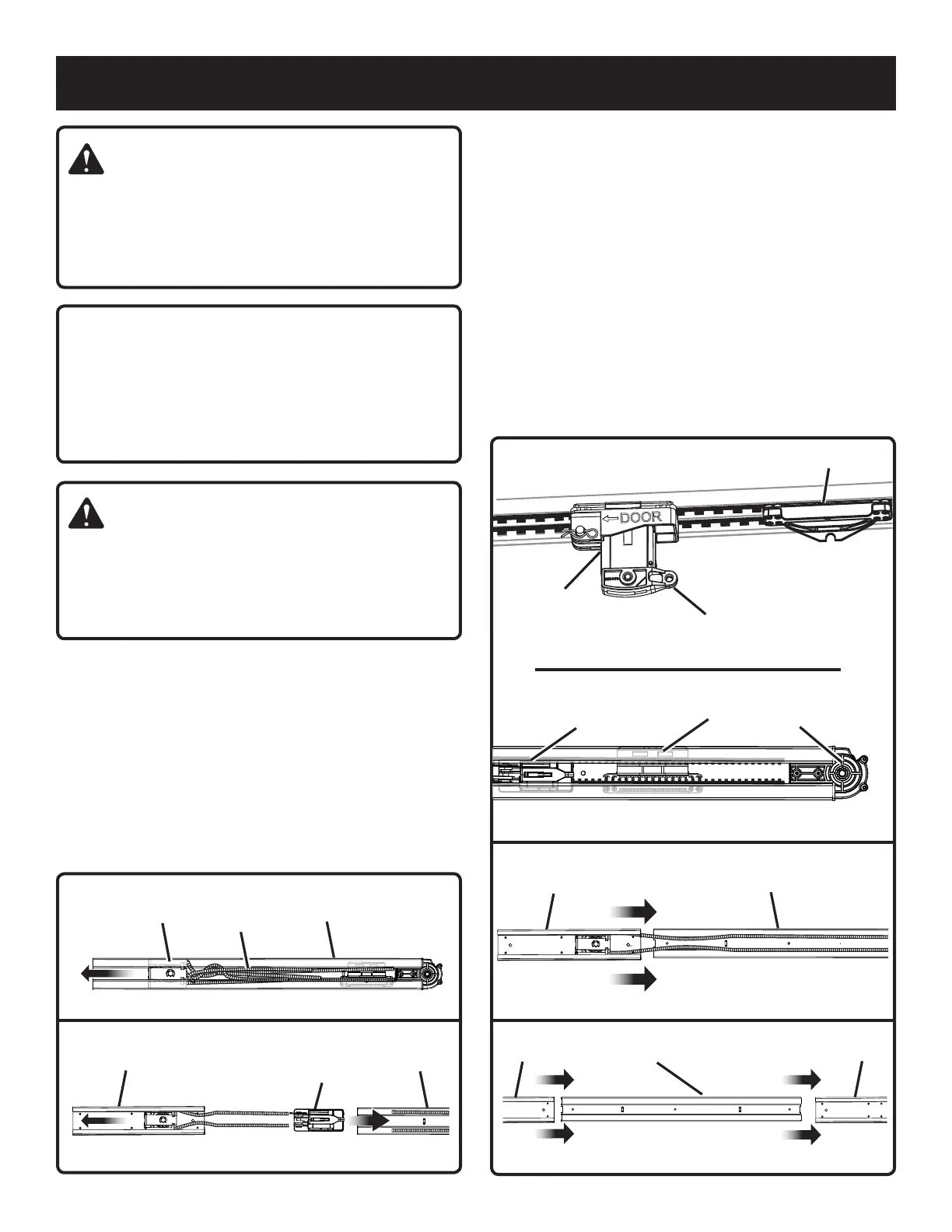 DOOR