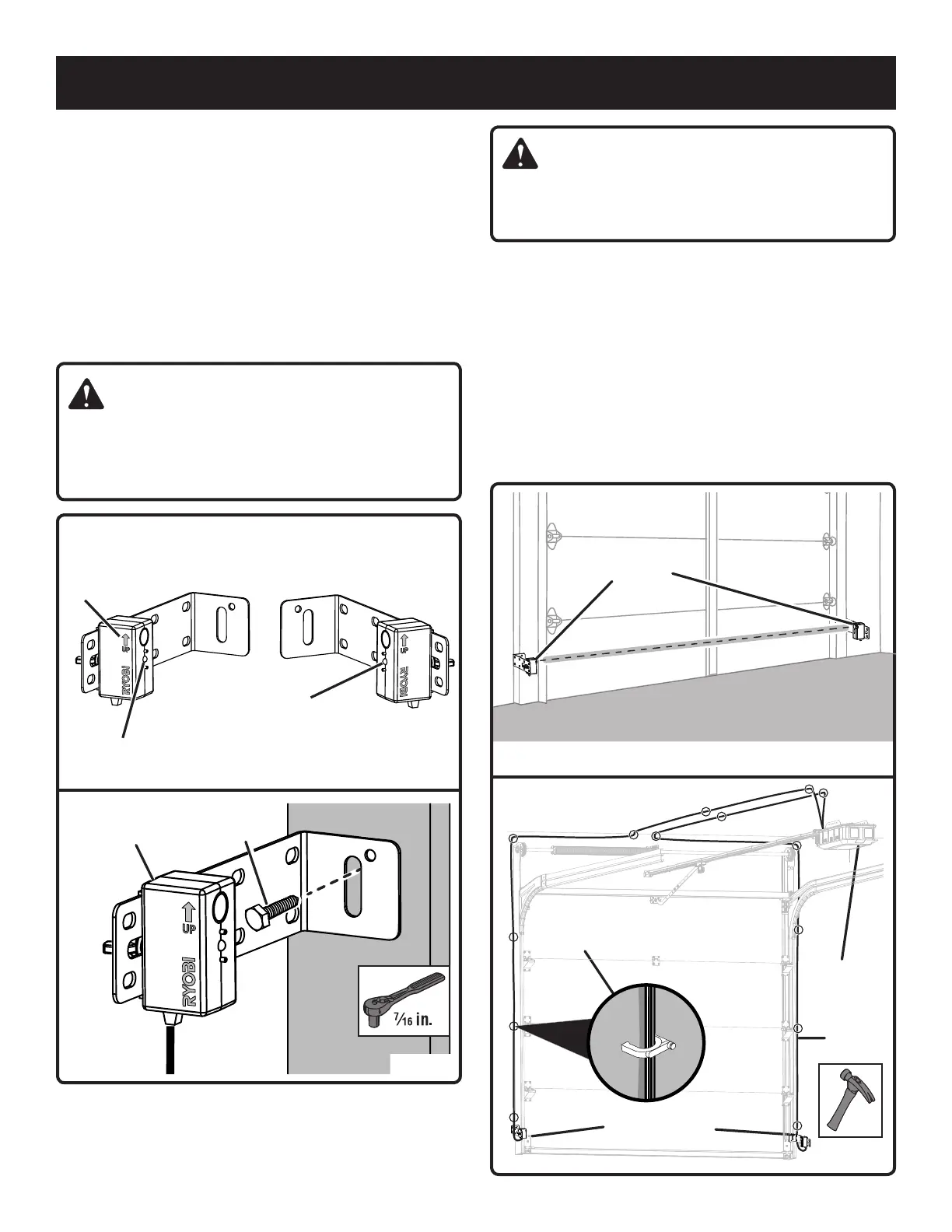 UP

RYOBI

UP

RYOBI

UP

RYOBI

$\frac{7}{16}$ in.