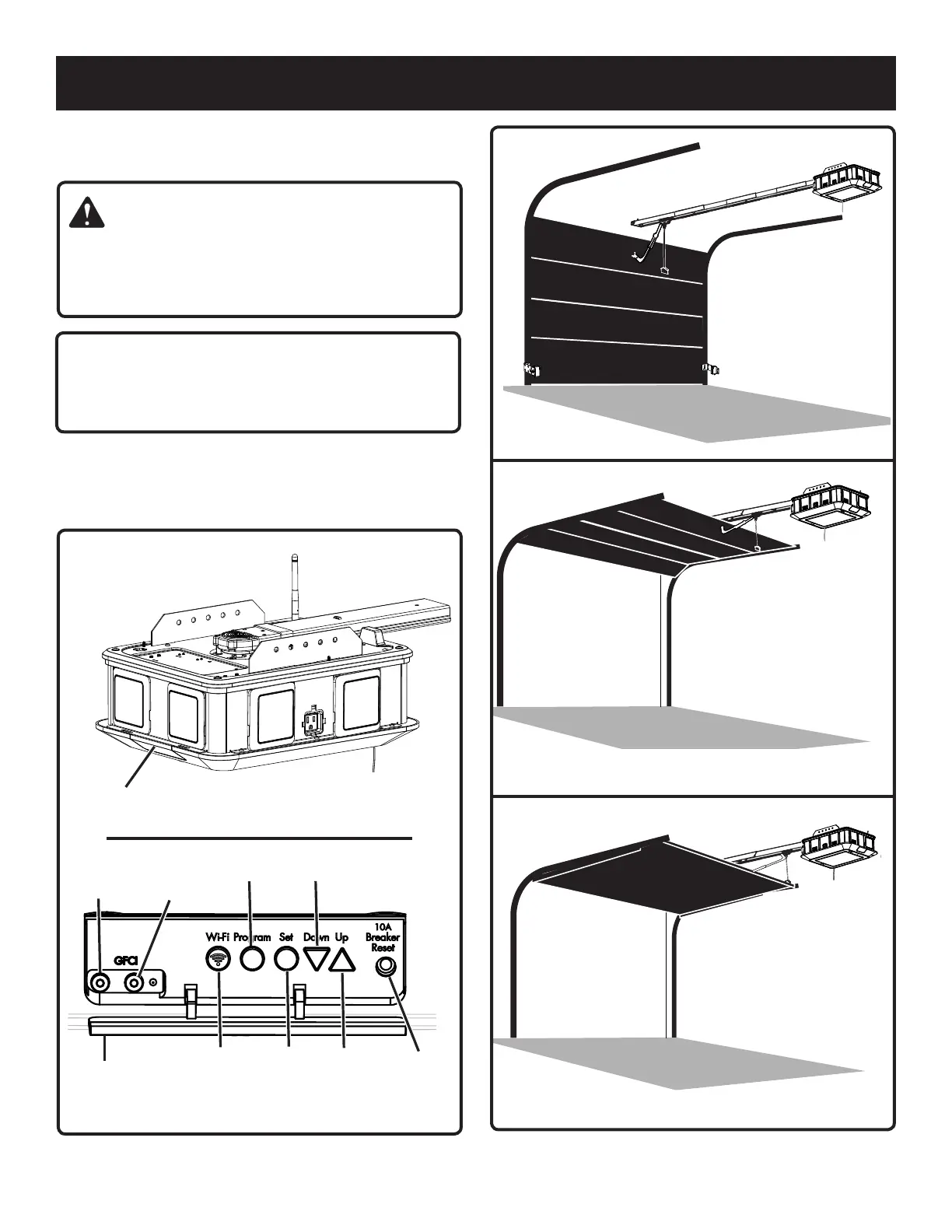 GFCI

Wi-Fi Program Set Down Up 10A Breaker Reset