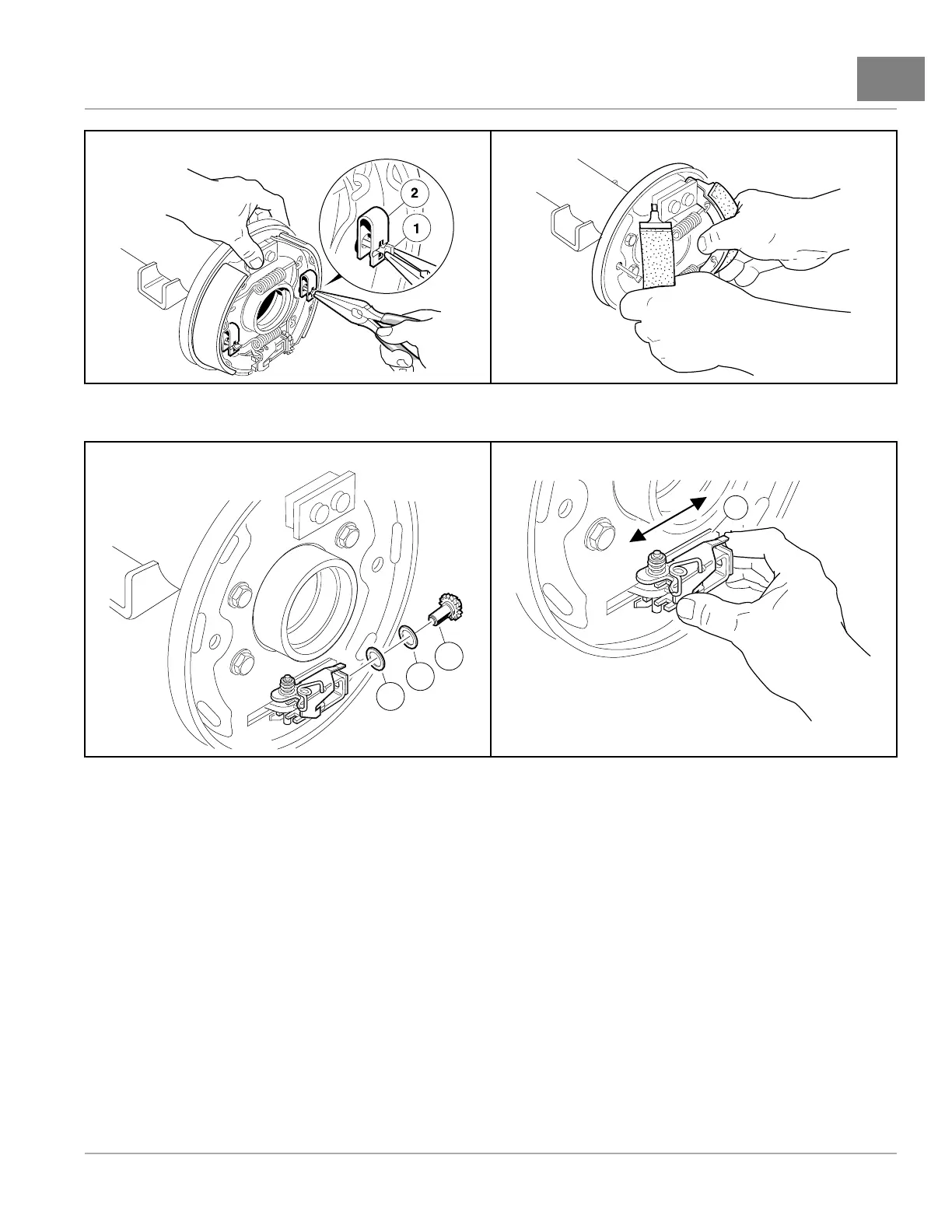 2
1