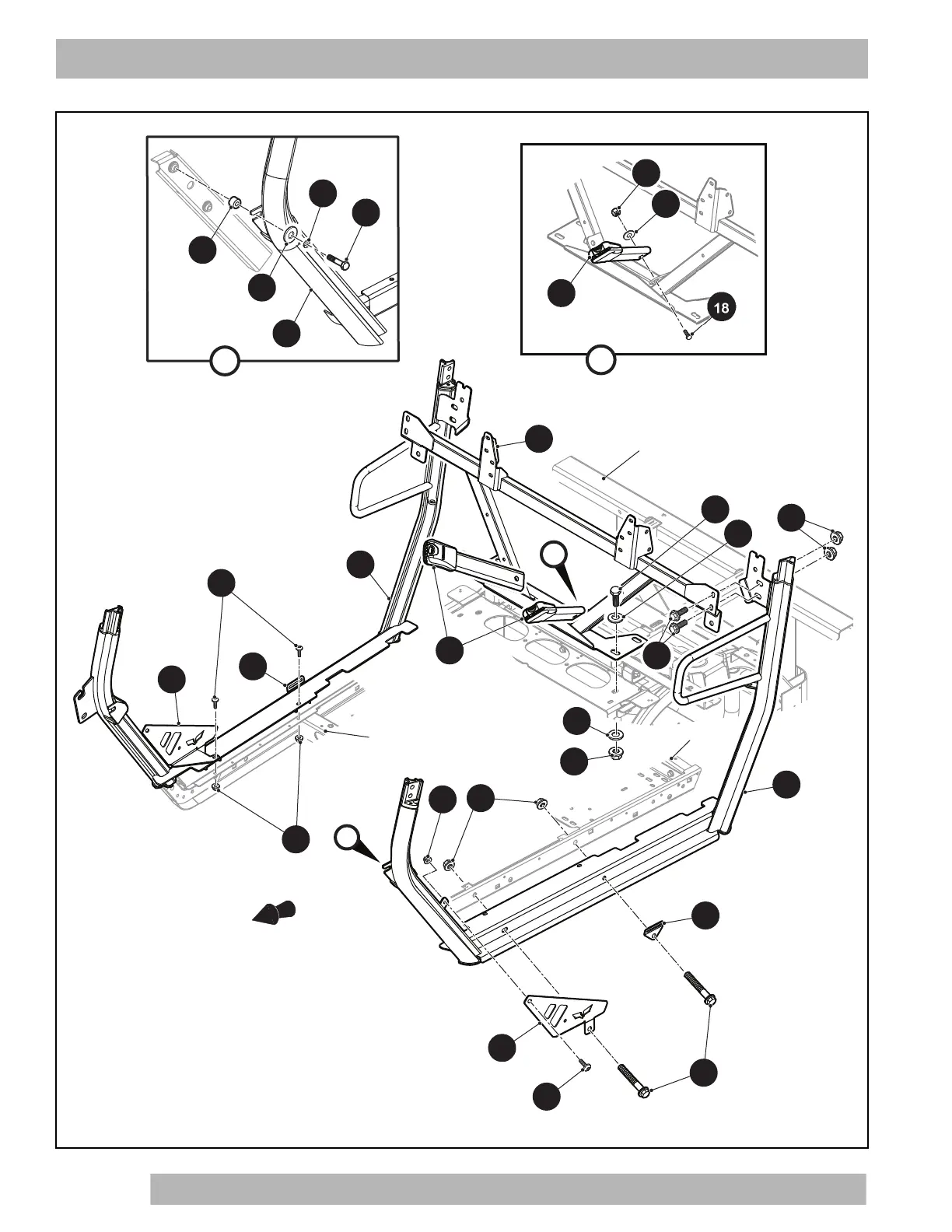 18