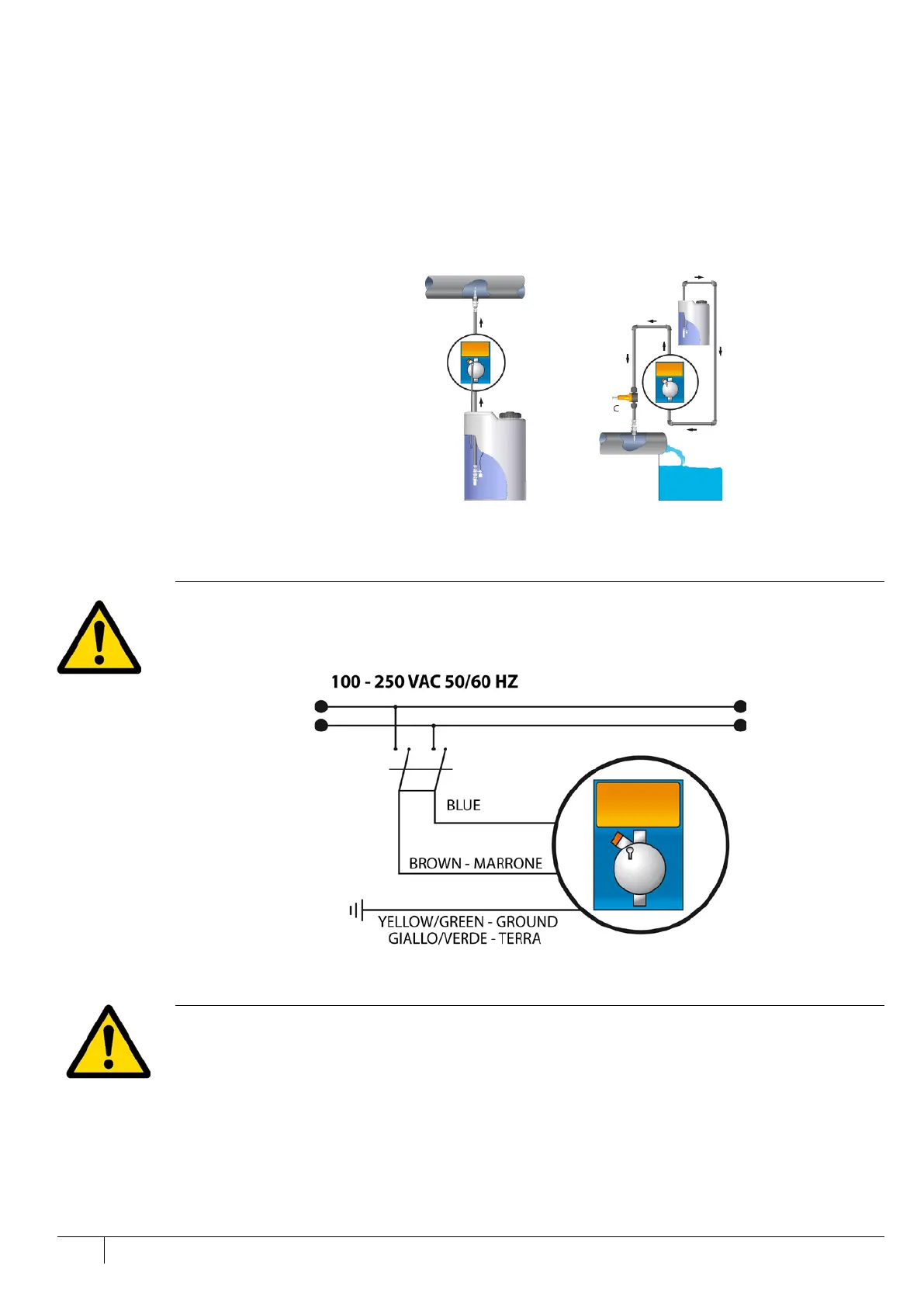 C

100 - 250 VAC 50/60 HZ

BLUE

BROWN - MARRONE

YELLOW/GREEN - GROUND
GIALLO/VERDE - TERRA