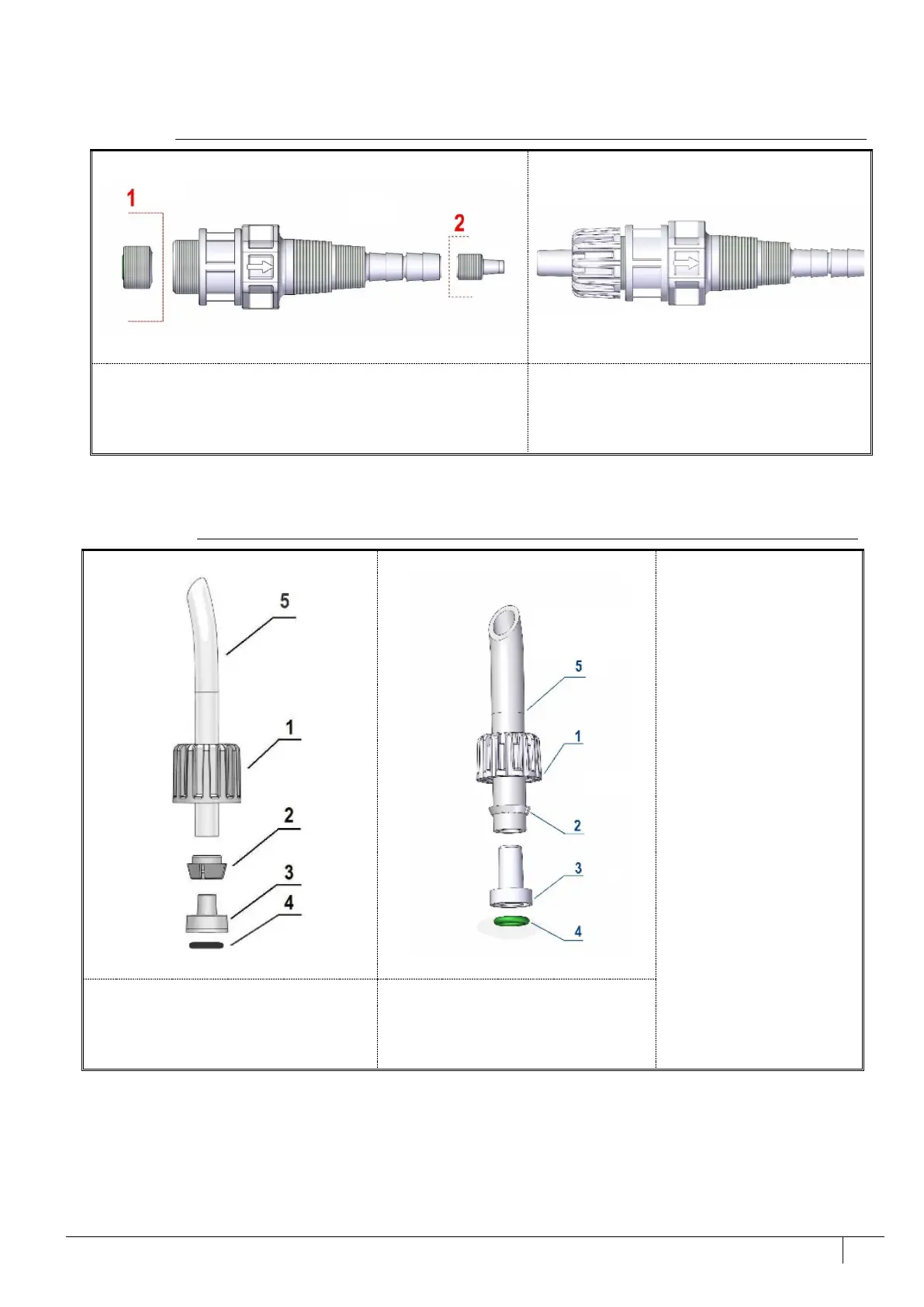 1

2

5

1

2

3

4

5

1

2

3

4