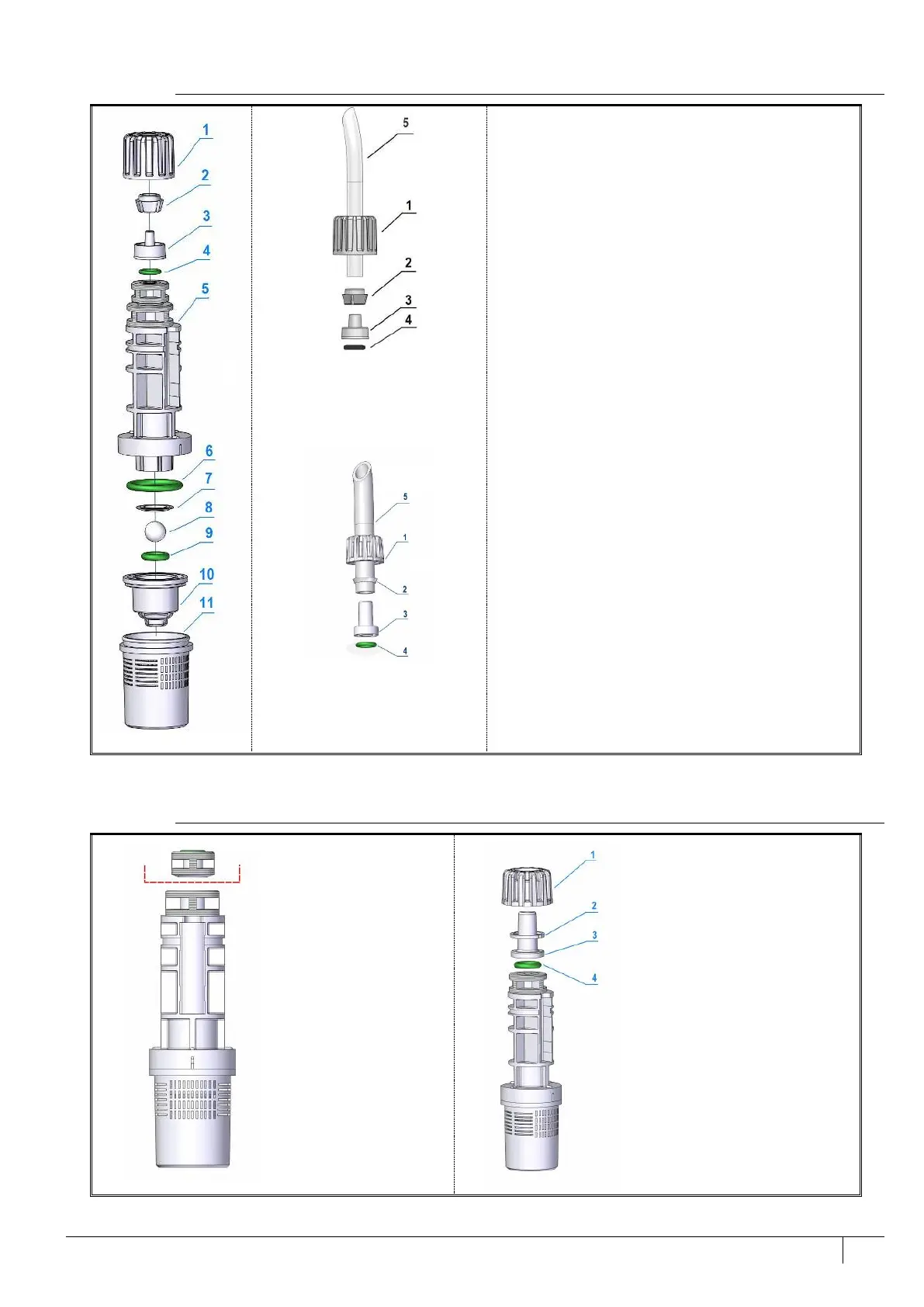 1
2
3
4
5
6
7
8
9
10
11

5
1
2
3
4

5
1
2
3
4

1
2
3
4