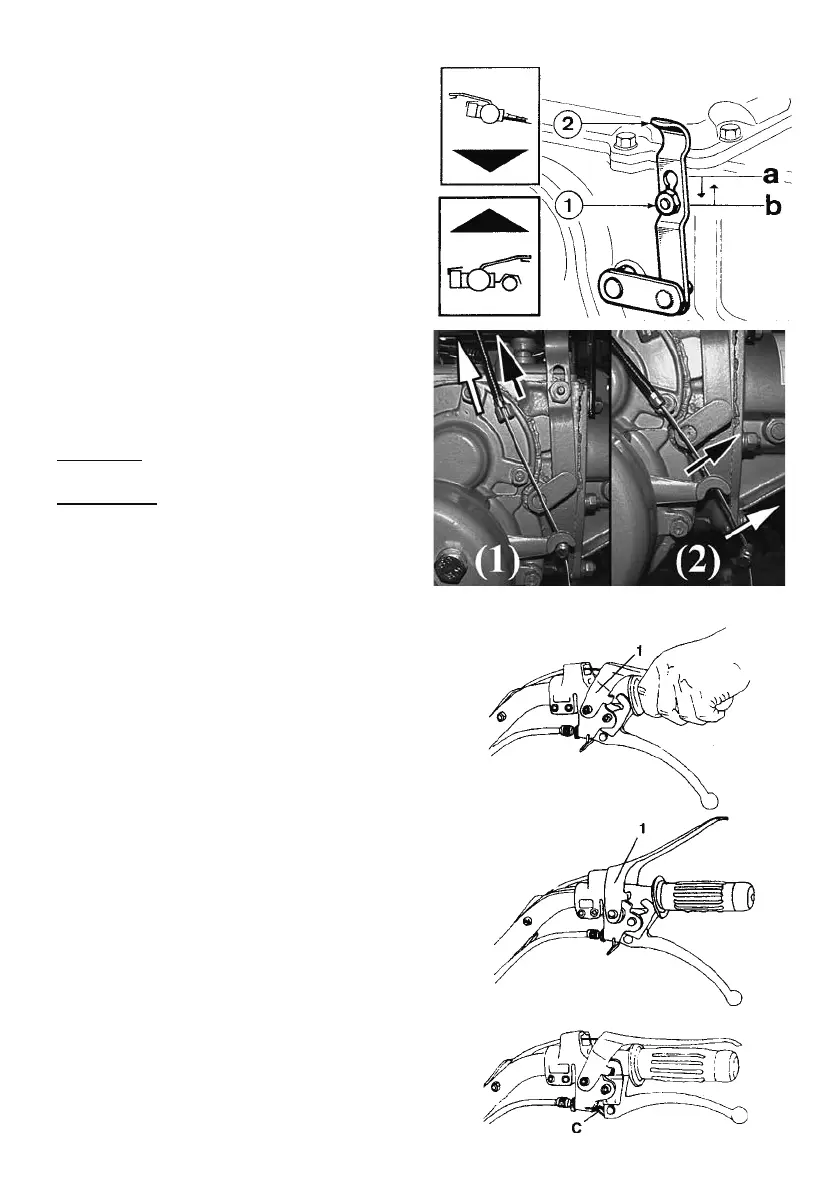 2
1
a
b
(1)
(2)
1
1
c