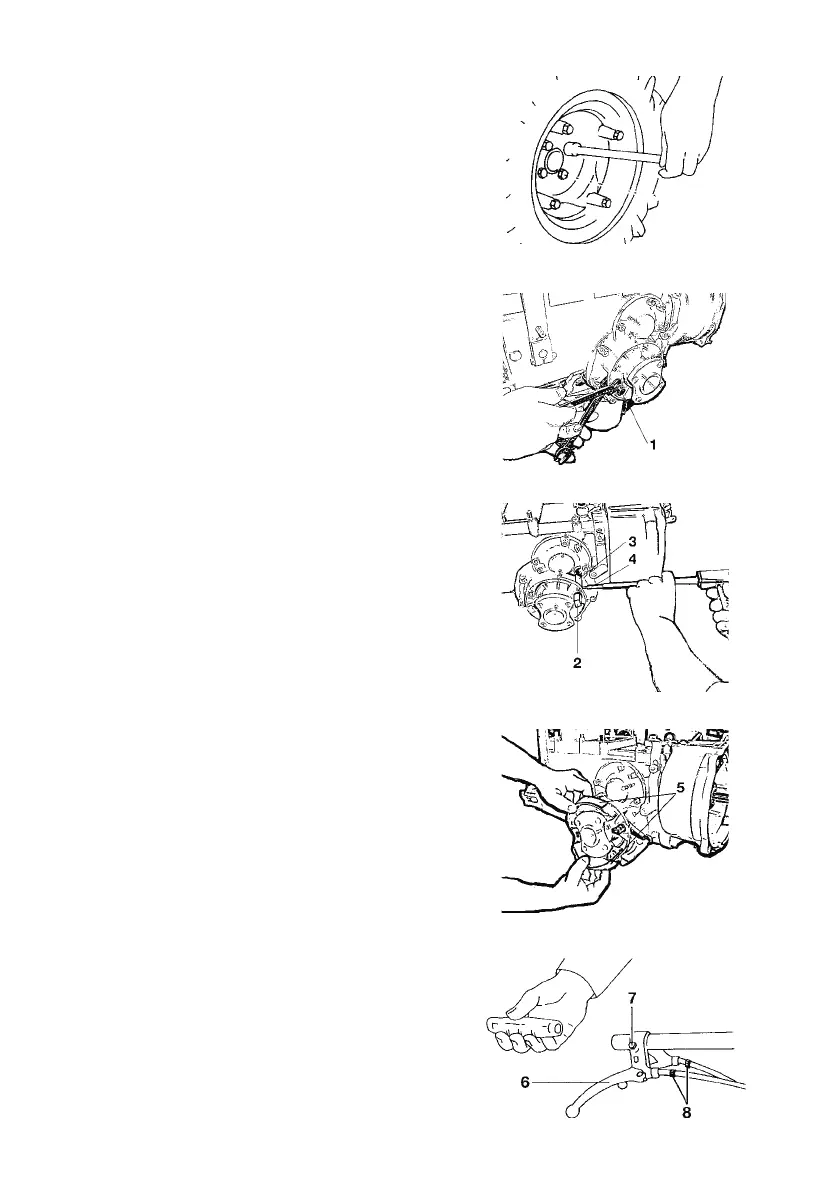 1

3
4
2

5

7
6
8