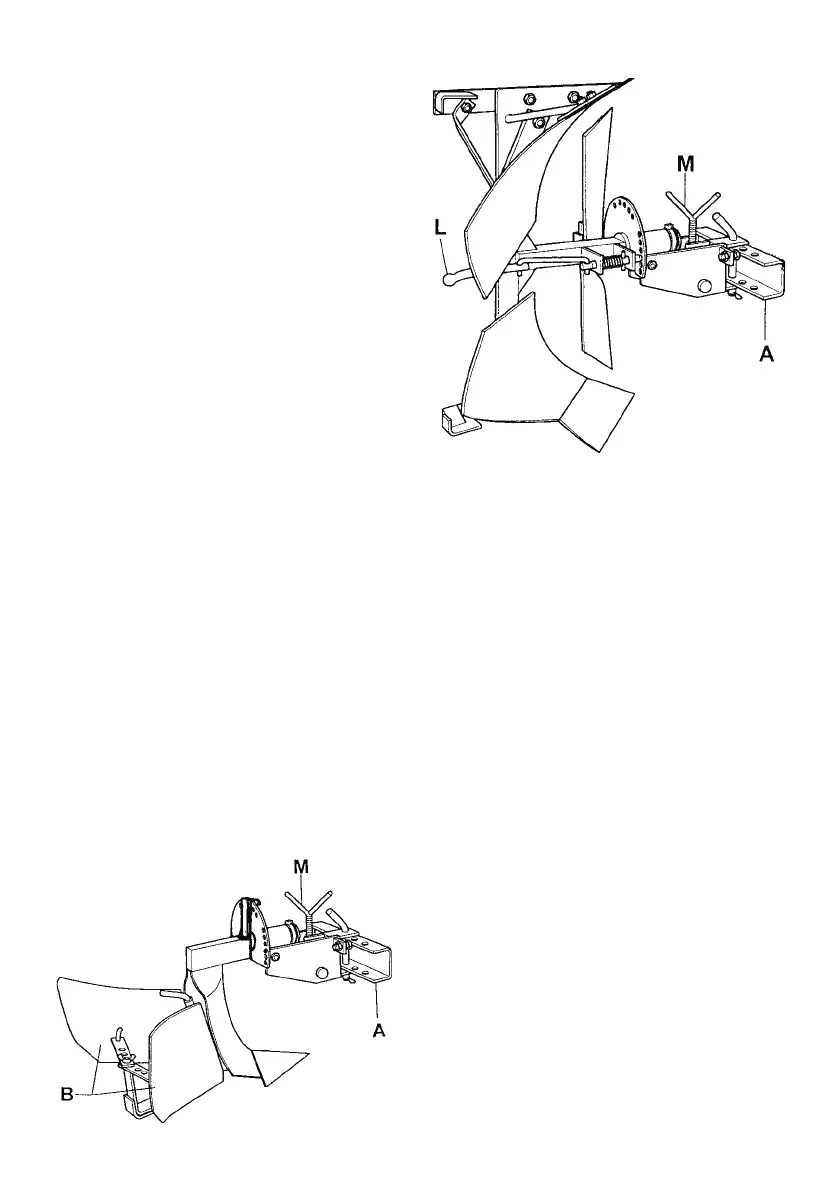 M
L
A

M
A
B