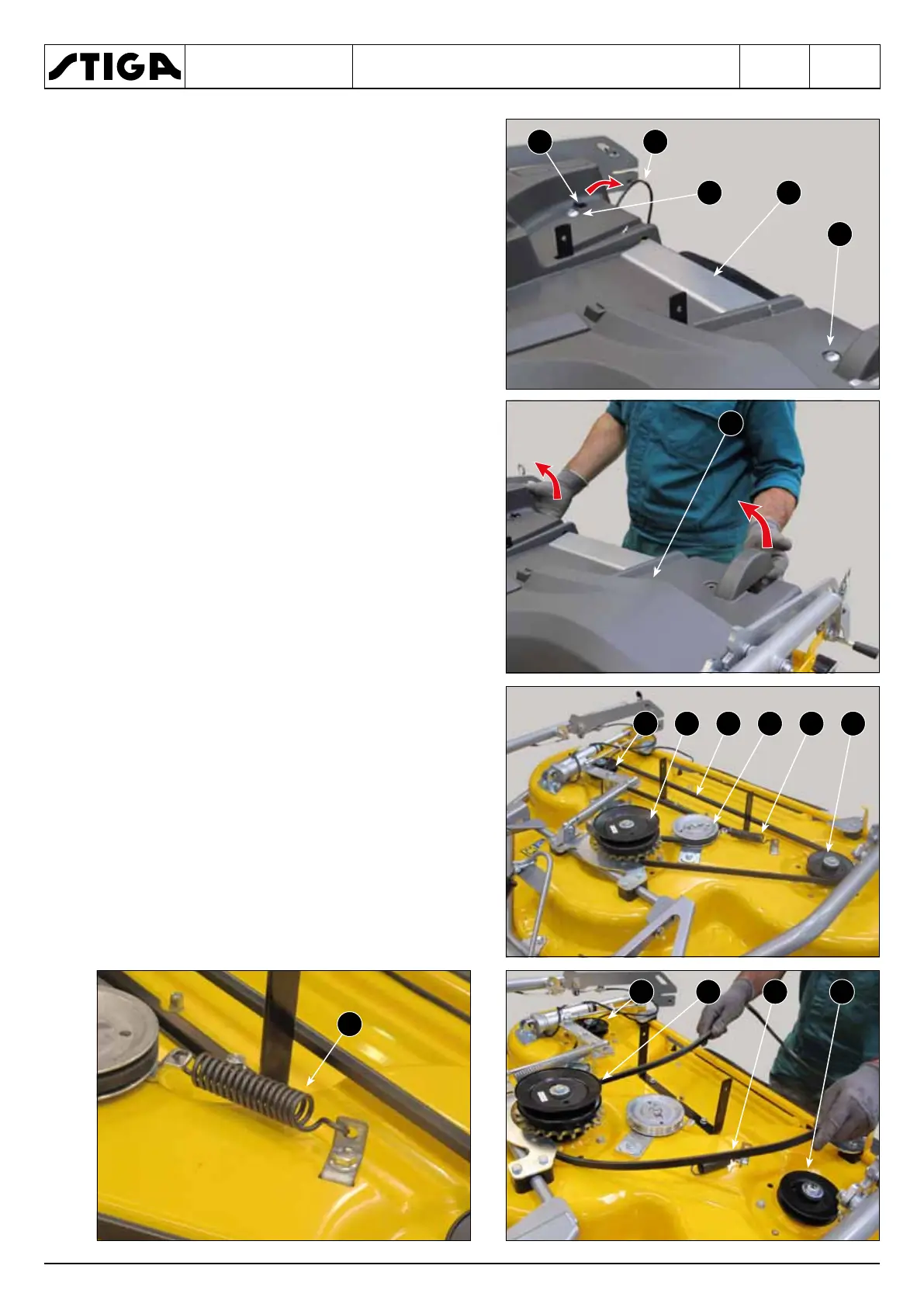 STIGA