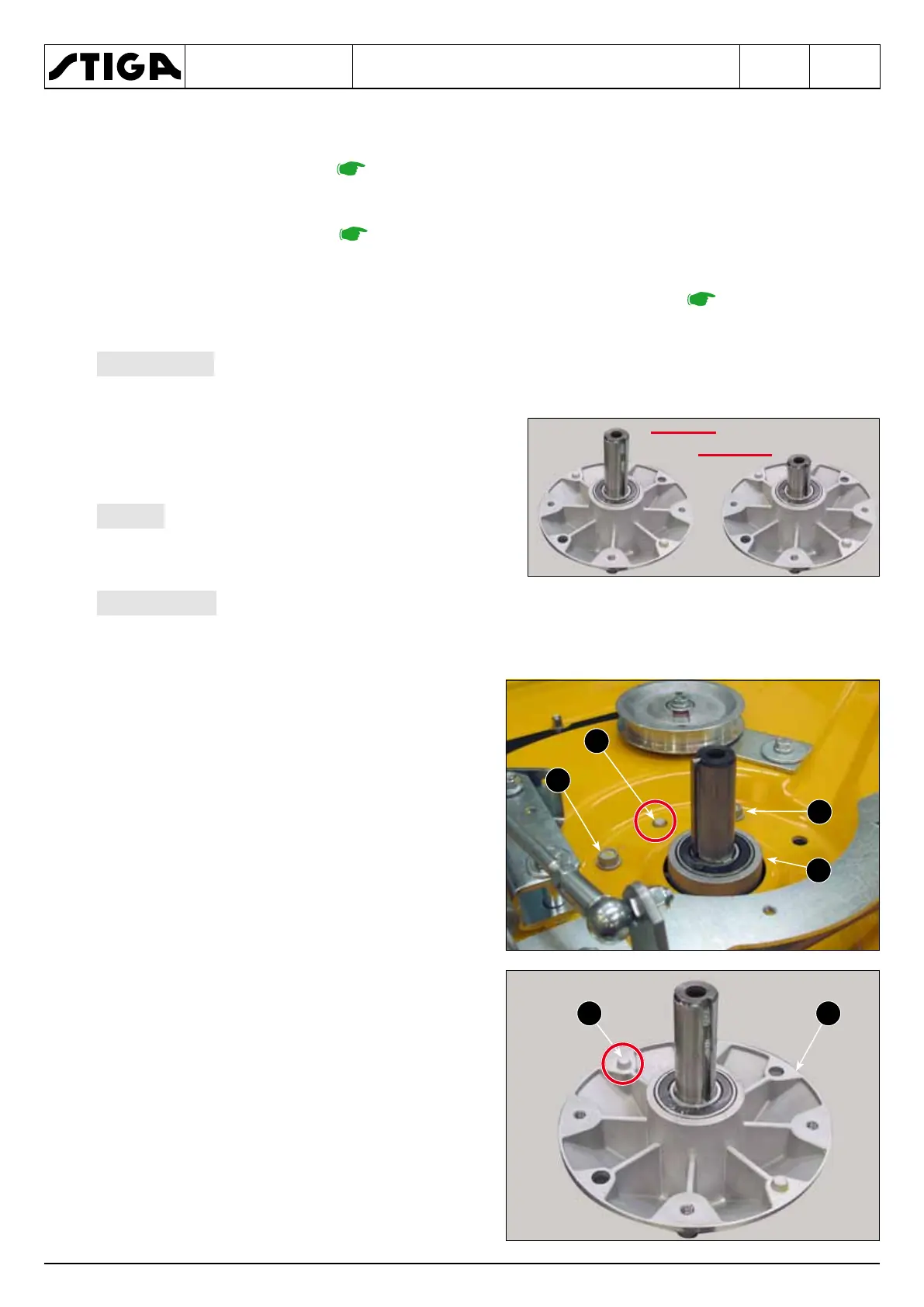 STIGA