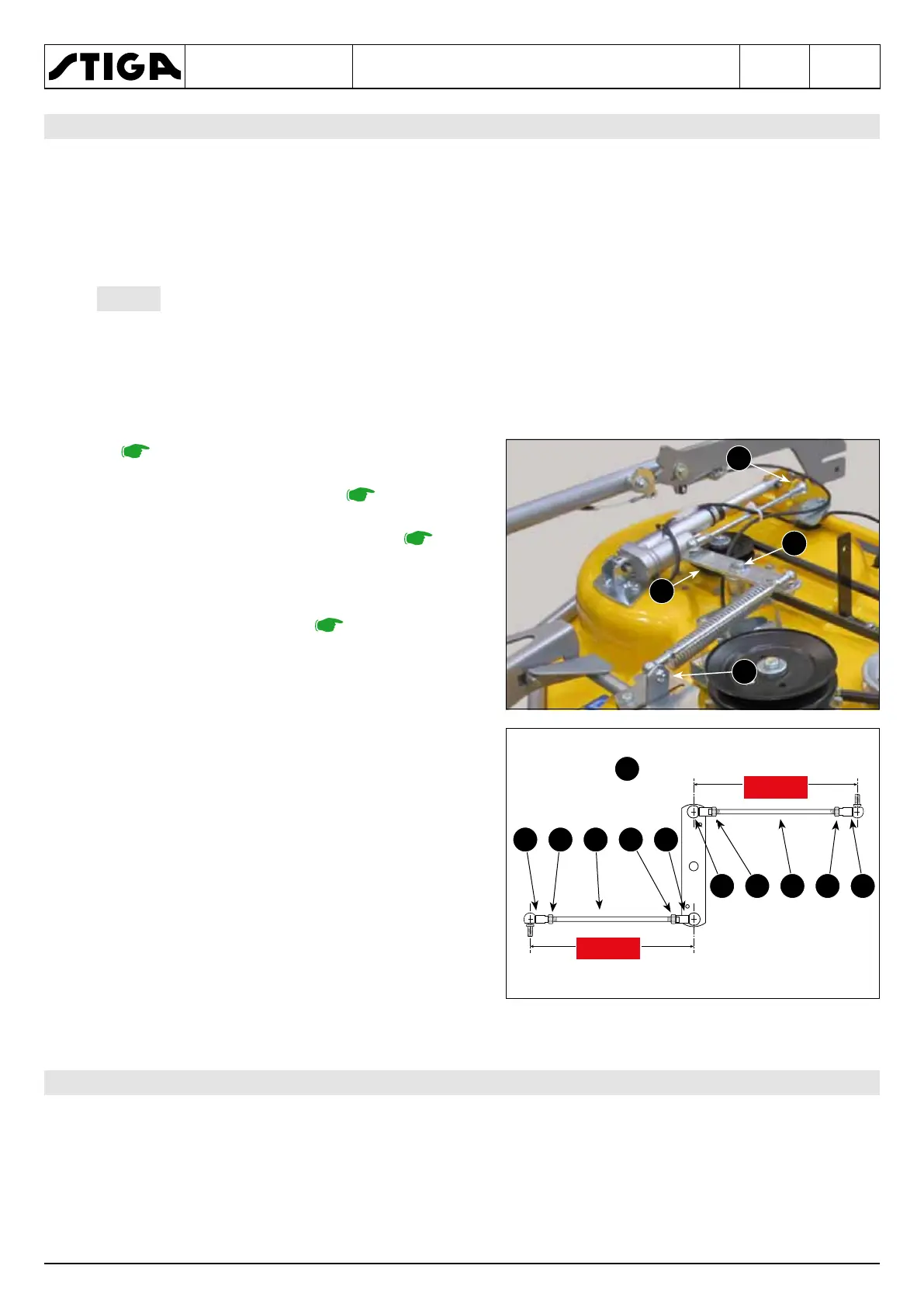 STIGA