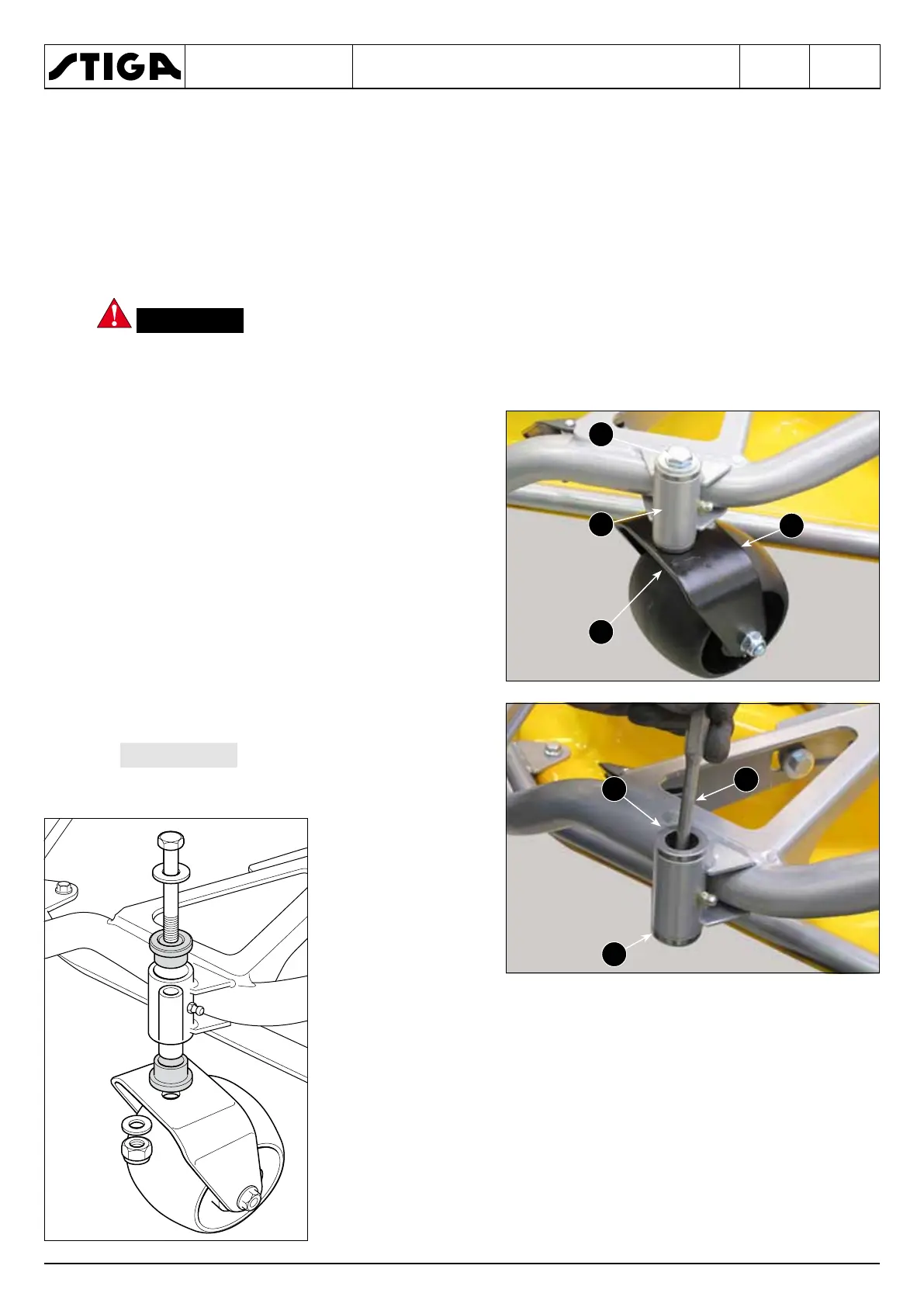 STIGA