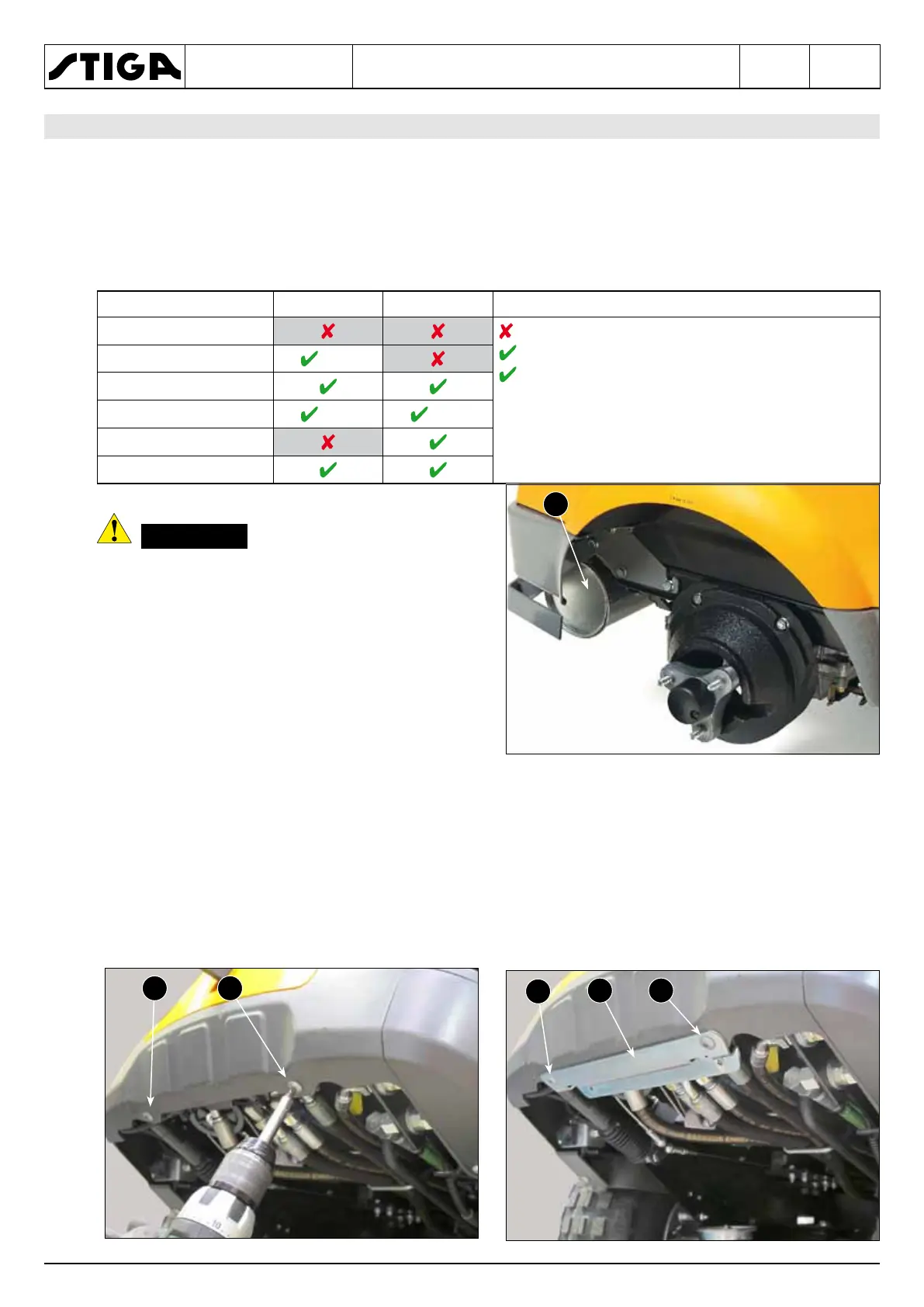 STIGA

| | | | |
|---|---|---|---|
| | ✘ | ✘ | ✘ ✔ ✔ |
| | ✔ | ✘ | |
| | ✔ | ✔ | |
| | ✔ | ✔ | |
| | ✘ | ✔ | |
| | ✔ | ✔ | |