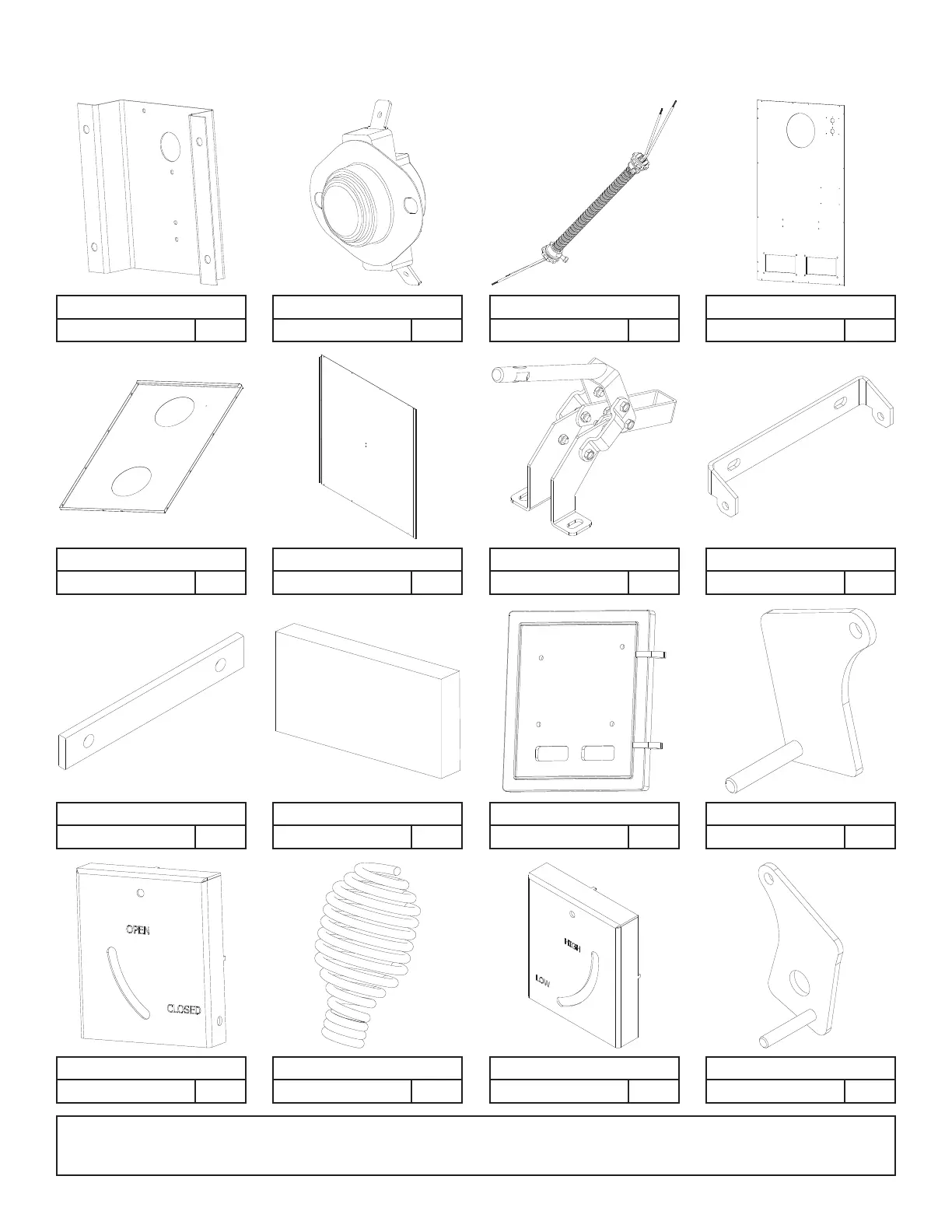 OPEN

CLOSED

HIGH

LOW